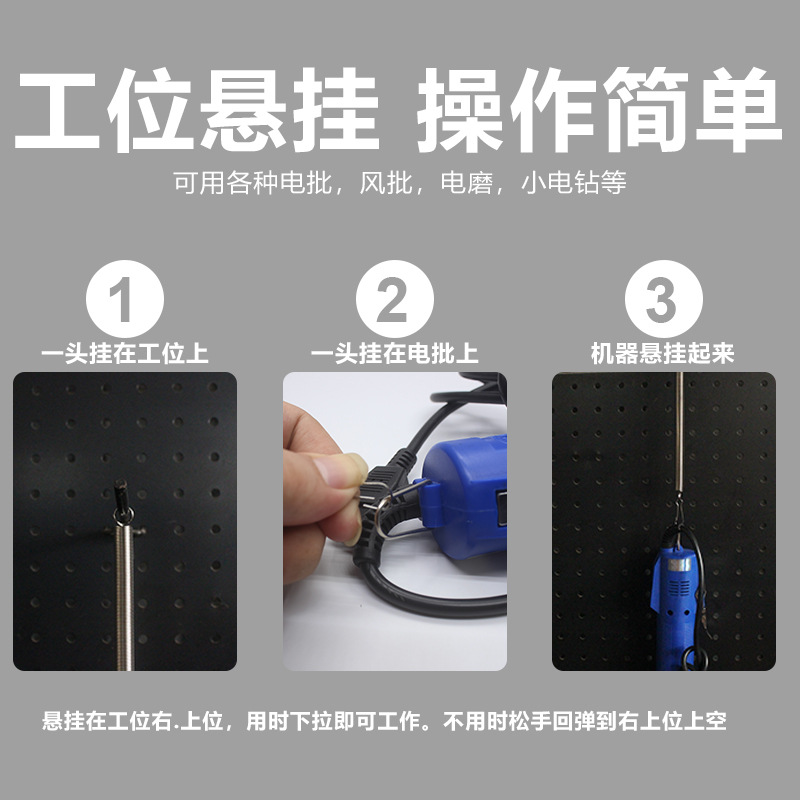 工位悬挂 操作简单

可用各种电批，风批，电磨，小电钻等

1
一头挂在工位上

2
一头挂在电批上

3
机器悬挂起来

悬挂在工位右.上位，用时下拉即可工作。不用时松手回弹到右上位上空