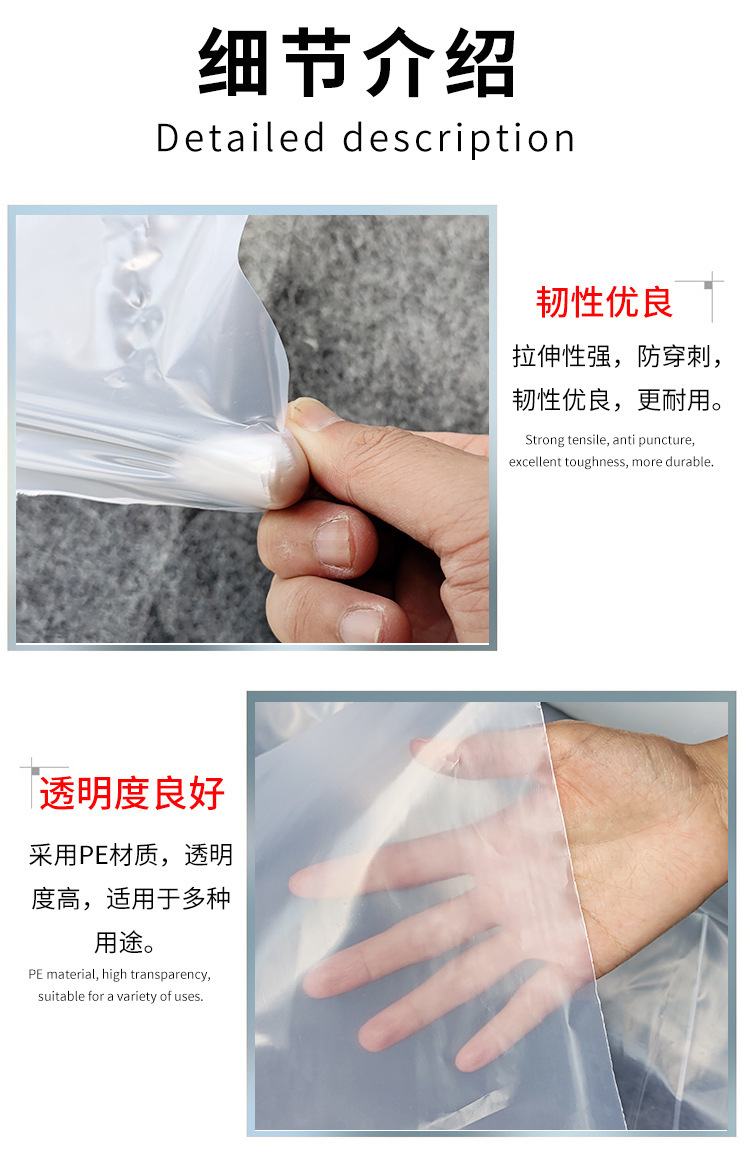 细节介绍

Detailed description

韧性优良

拉伸性强，防穿刺，韧性优良，更耐用。

Strong tensile, anti puncture, excellent toughness, more durable.

透明度良好

采用PE材质，透明度高，适用于多种用途。

PE material, high transparency, suitable for a variety of uses.