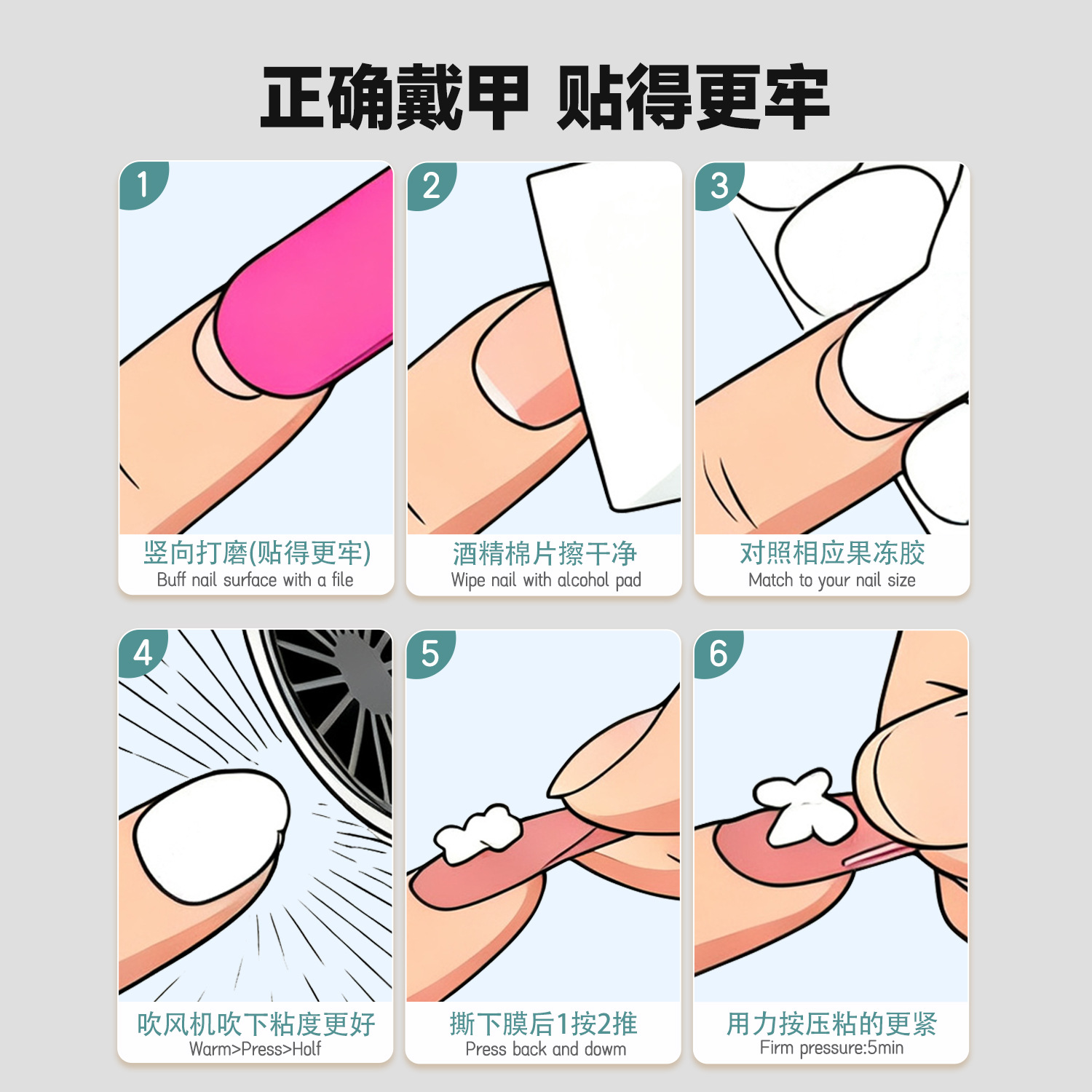 正确戴甲 贴得更牢

1
竖向打磨(贴得更牢)
Buff nail surface with a file

2
酒精棉片擦干净
Wipe nail with alcohol pad

3
对照相应果冻胶
Match to your nail size

4
吹风机吹下粘度更好
Warm>Press>Holf

5
撕下膜后1按2推
Press back and dowm

6
用力按压粘的更紧
Firm pressure:5min