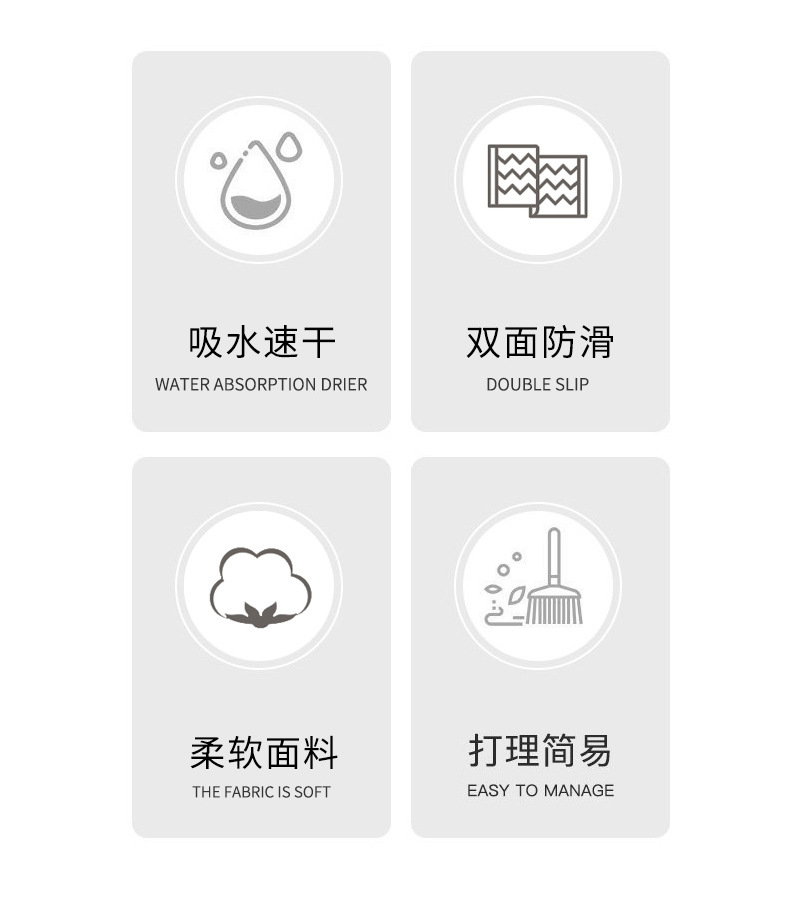 吸水速干
WATER ABSORPTION DRIER

双面防滑
DOUBLE SLIP

柔软面料
THE FABRIC IS SOFT

打理简易
EASY TO MANAGE