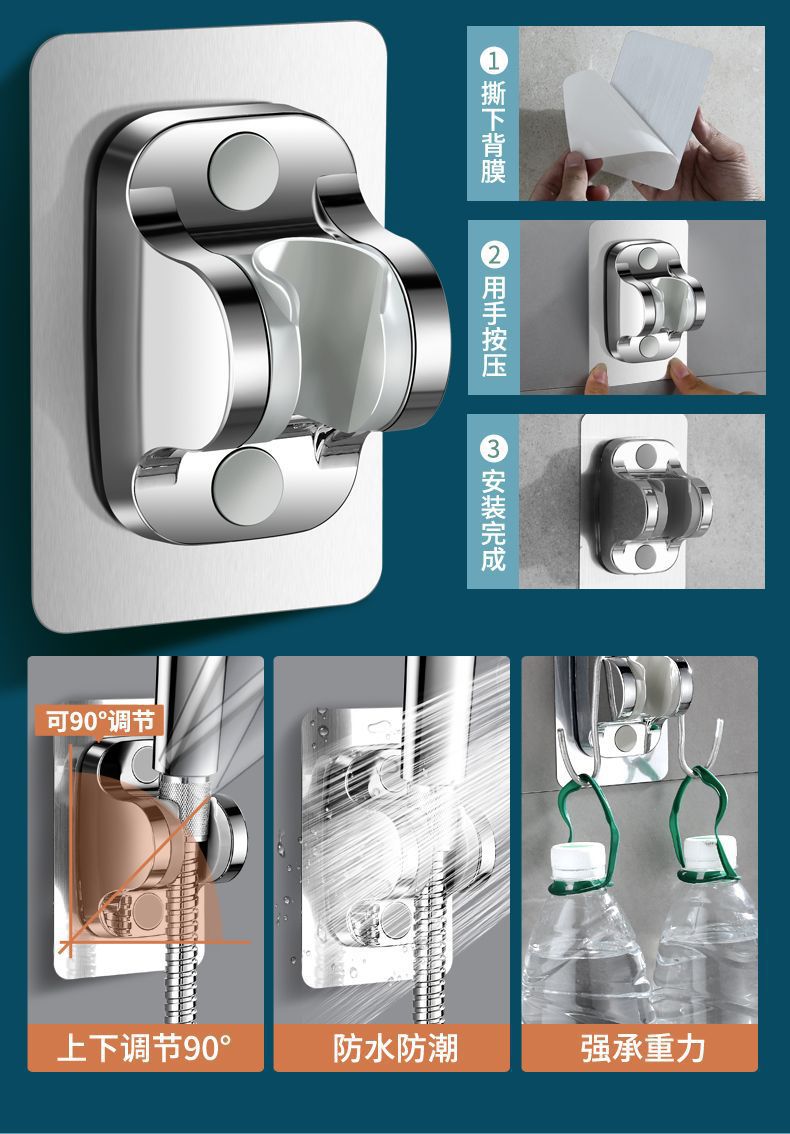 1 撕下背膜

2 用手按压

3 安装完成

可90°调节

上下调节90°

防水防潮

强承重力