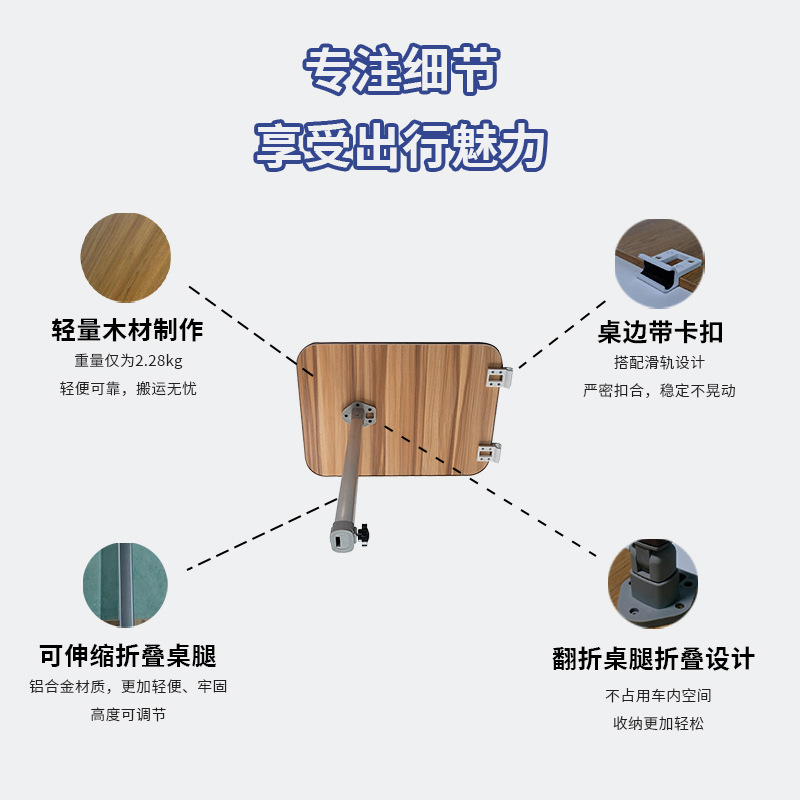 专注细节
享受出行魅力

轻量木材制作
重量仅为2.28kg
轻便可靠，搬运无忧

桌边带卡扣
搭配滑轨设计
严密扣合，稳定不晃动

可伸缩折叠桌腿
铝合金材质，更加轻便、牢固
高度可调节

翻折桌腿折叠设计
不占用车内空间
收纳更加轻松