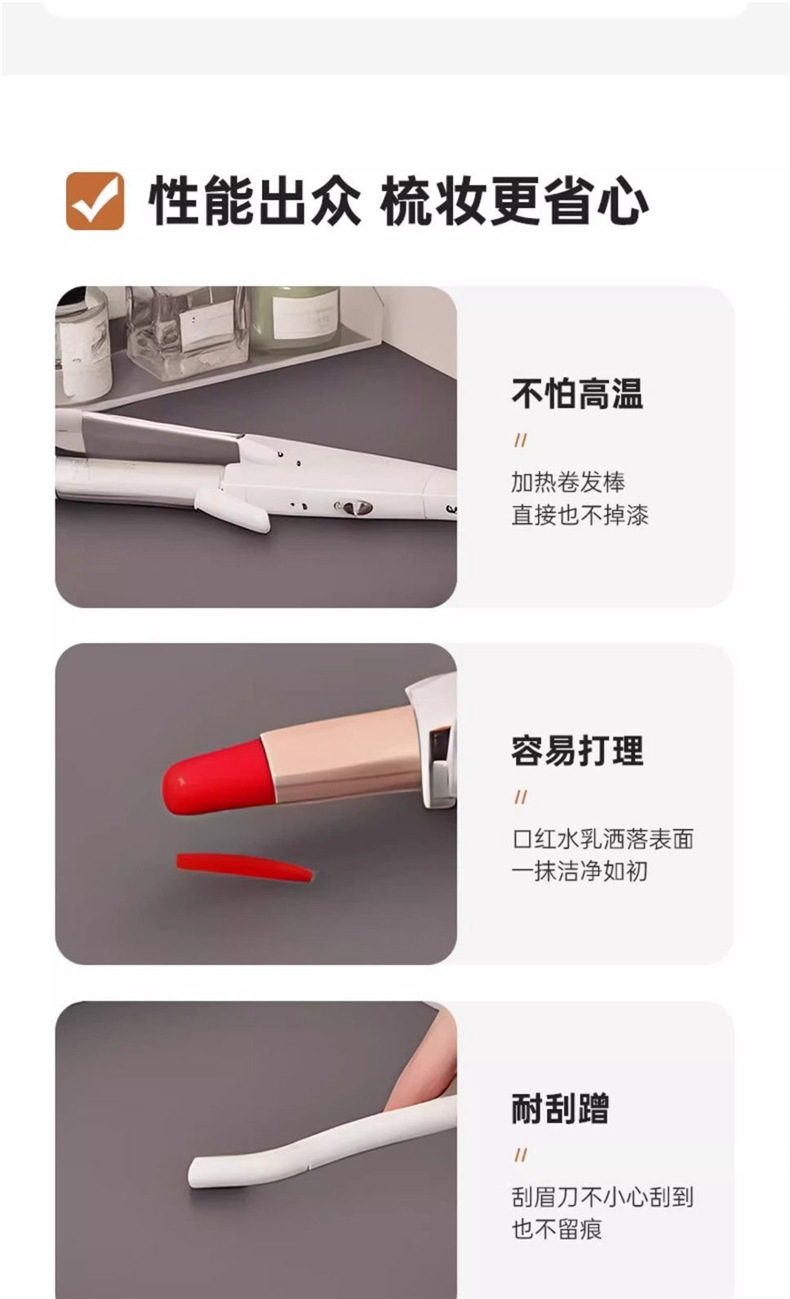 性能出众 梳妆更省心

不怕高温
//
加热卷发棒
直接也不掉漆

容易打理
//
口红水乳洒落表面
一抹洁净如初

耐刮蹭
//
刮眉刀不小心刮到
也不留痕