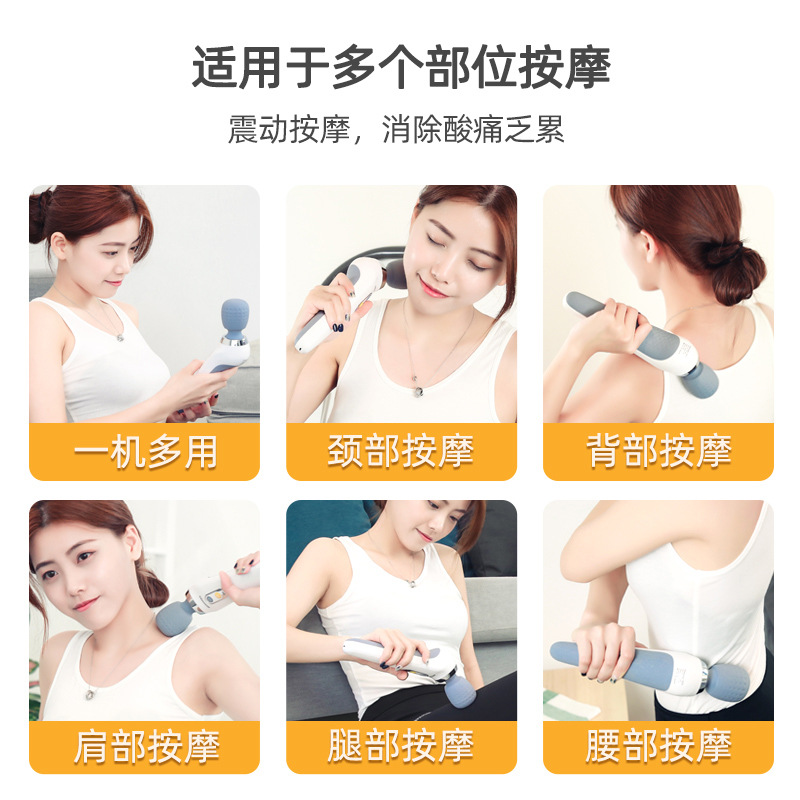 适用于多个部位按摩

震动按摩，消除酸痛之累

一机多用

颈部按摩

背部按摩

肩部按摩

腿部按摩

腰部按摩