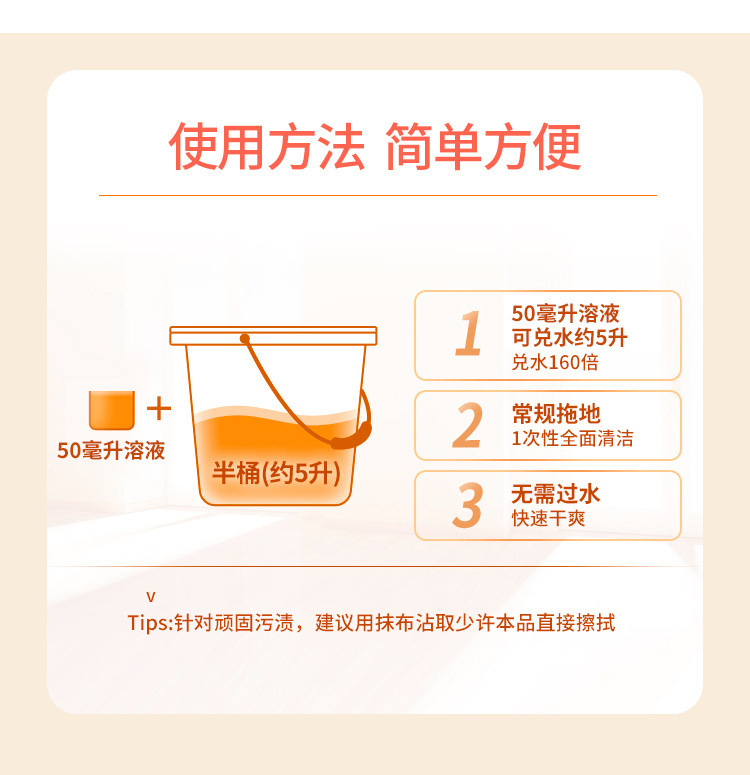 使用方法 简单方便

+
50毫升溶液

半桶(约5升)

1
50毫升溶液
可兑水约5升
兑水160倍

2
常规拖地
1次性全面清洁

3
无需过水
快速干爽

v
Tips:针对顽固污渍，建议用抹布沾取少许本品直接擦拭