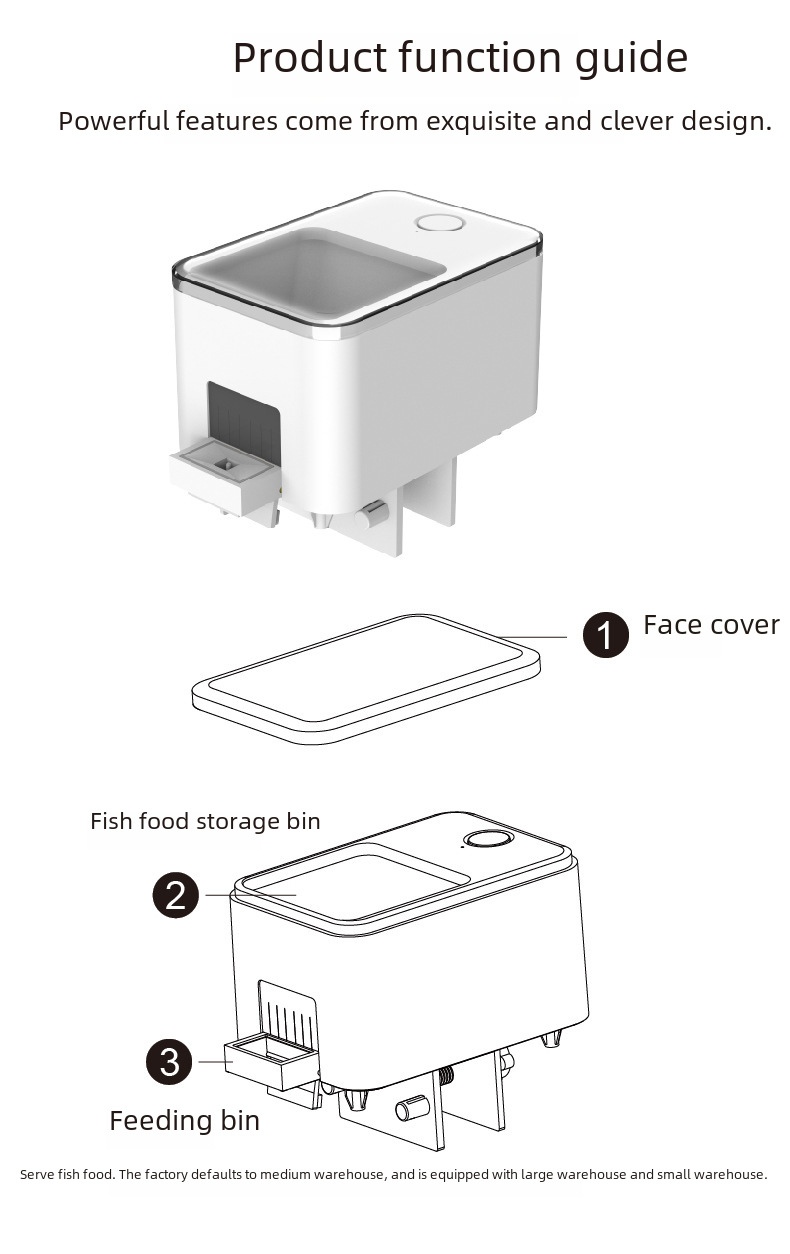 Product function guide

Powerful features come from exquisite and clever design.

1 Face cover

Fish food storage bin

2

3

Feeding bin

Serve fish food. The factory defaults to medium warehouse, and is equipped with large warehouse and small warehouse.