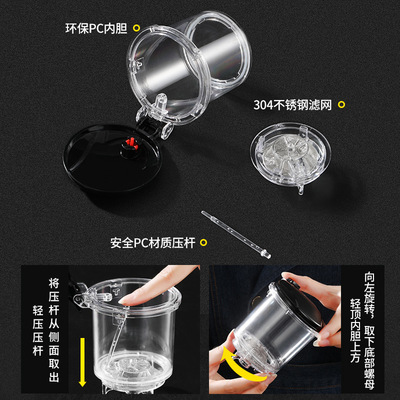 环保PC内胆

304不锈钢滤网

安全PC材质压杆

将压杆从侧面取出

轻压压杆

向左旋转，取下底部螺母

轻顶内胆上方