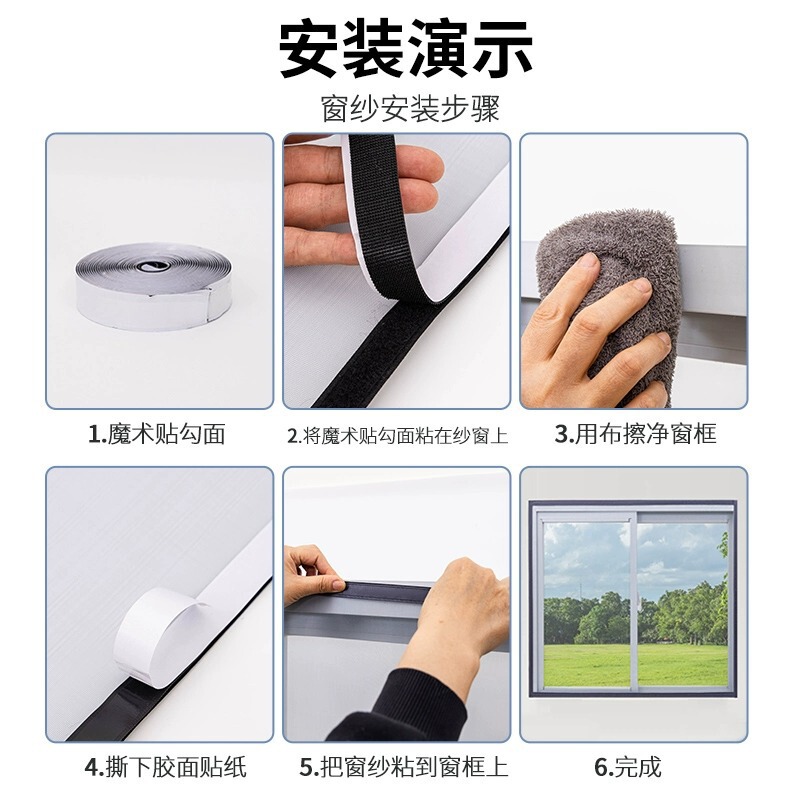 安装演示

窗纱安装步骤

1.魔术贴勾面

2.将魔术贴勾面粘在纱窗上

3.用布擦净窗框

4.撕下胶面贴纸

5.把窗纱粘到窗框上

6.完成