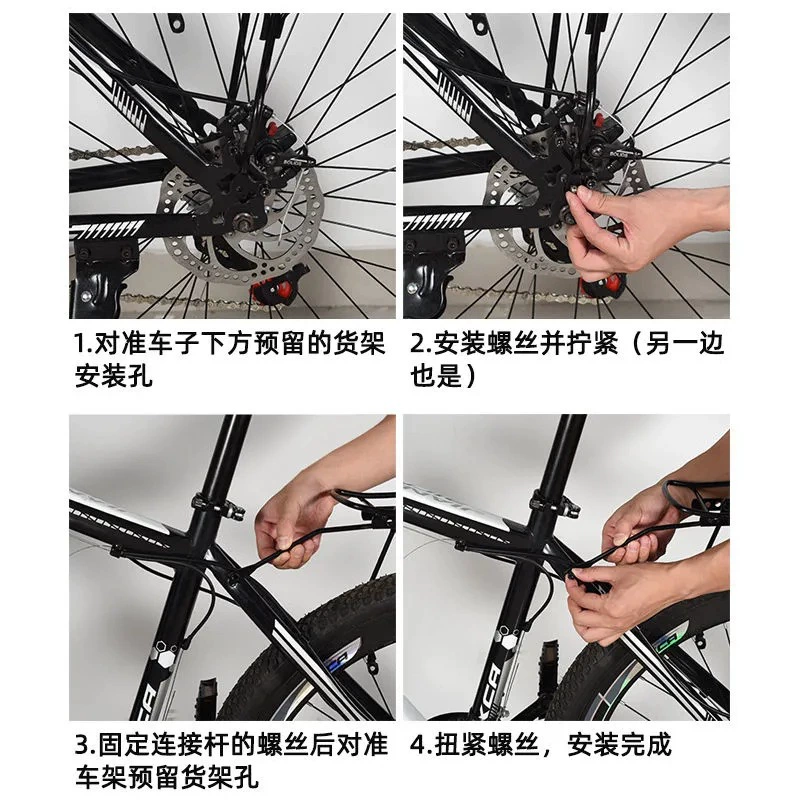 1.对准车子下方预留的货架安装孔

2.安装螺丝并拧紧（另一边也是）

3.固定连接杆的螺丝后对准车架预留货架孔

4.扭紧螺丝，安装完成