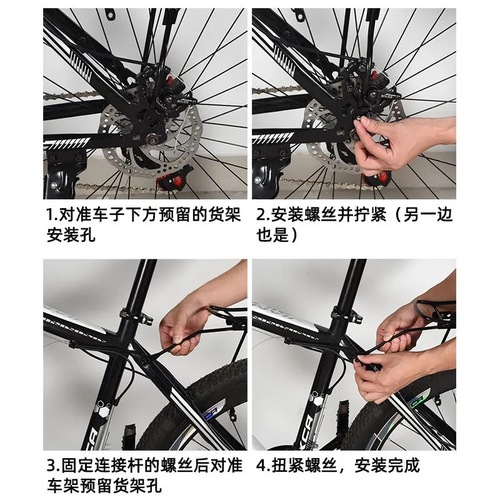 1.对准车子下方预留的货架安装孔

2.安装螺丝并拧紧（另一边也是）

3.固定连接杆的螺丝后对准车架预留货架孔

4.扭紧螺丝，安装完成