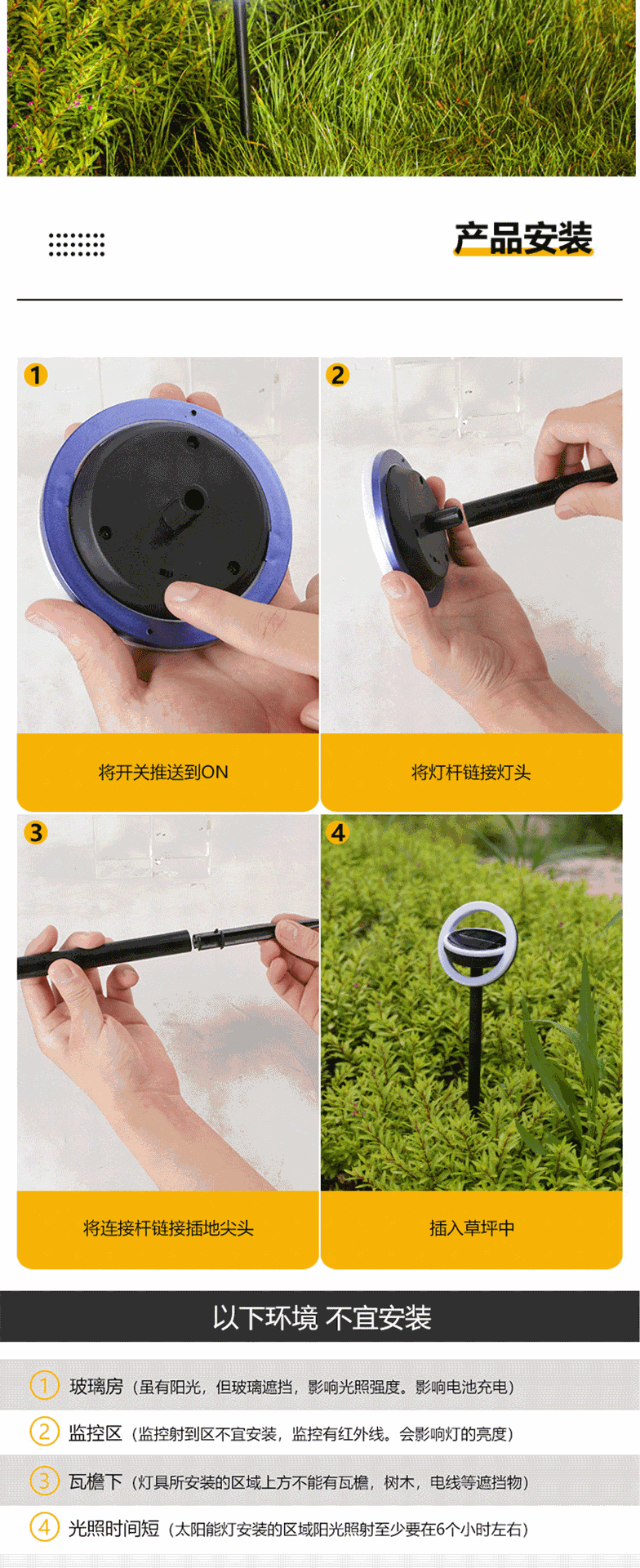 产品安装

1
将开关推送到ON

2
将灯杆链接灯头

3
将连接杆链接插地尖头

4
插入草坪中

以下环境 不宜安装

1 玻璃房（虽有阳光，但玻璃遮挡，影响光照强度。影响电池充电）

2 监控区（监控射到区不宜安装，监控有红外线。会影响灯的亮度）

3 瓦檐下（灯具所安装的区域上方不能有瓦檐，树木，电线等遮挡物）

4 光照时间短（太阳能灯安装的区域阳光照射至少要在6个小时左右）