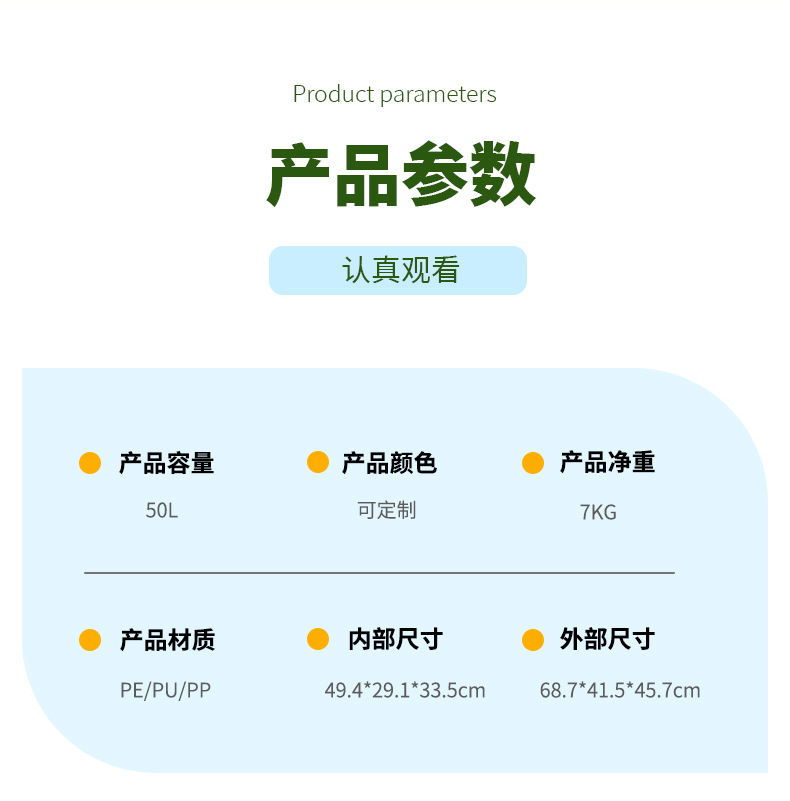 Product parameters

产品参数

认真观看

• 产品容量
50L

• 产品颜色
可定制

• 产品净重
7KG

• 产品材质
PE/PU/PP

• 内部尺寸
49.4*29.1*33.5cm

• 外部尺寸
68.7*41.5*45.7cm