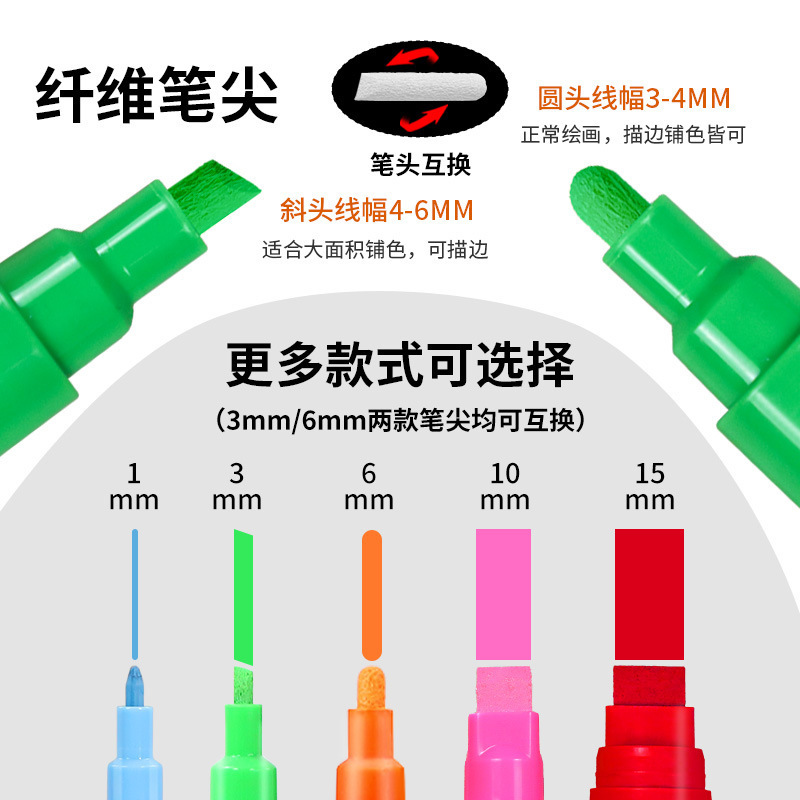 纤维笔尖

笔头互换

圆头线幅3-4MM
正常绘画，描边铺色皆可

斜头线幅4-6MM
适合大面积铺色，可描边

更多款式可选择
（3mm/6mm两款笔尖均可互换）

1 mm

3 mm

6 mm

10 mm

15 mm