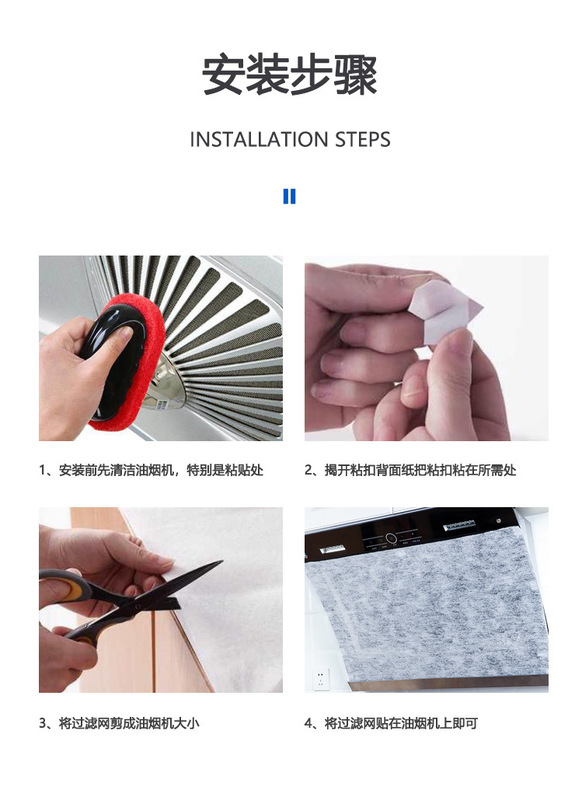 安装步骤

INSTALLATION STEPS

1、安装前先清洁油烟机，特别是粘贴处

2、揭开粘扣背面纸把粘扣粘在所需处

3、将过滤网剪成油烟机大小

4、将过滤网贴在油烟机上即可