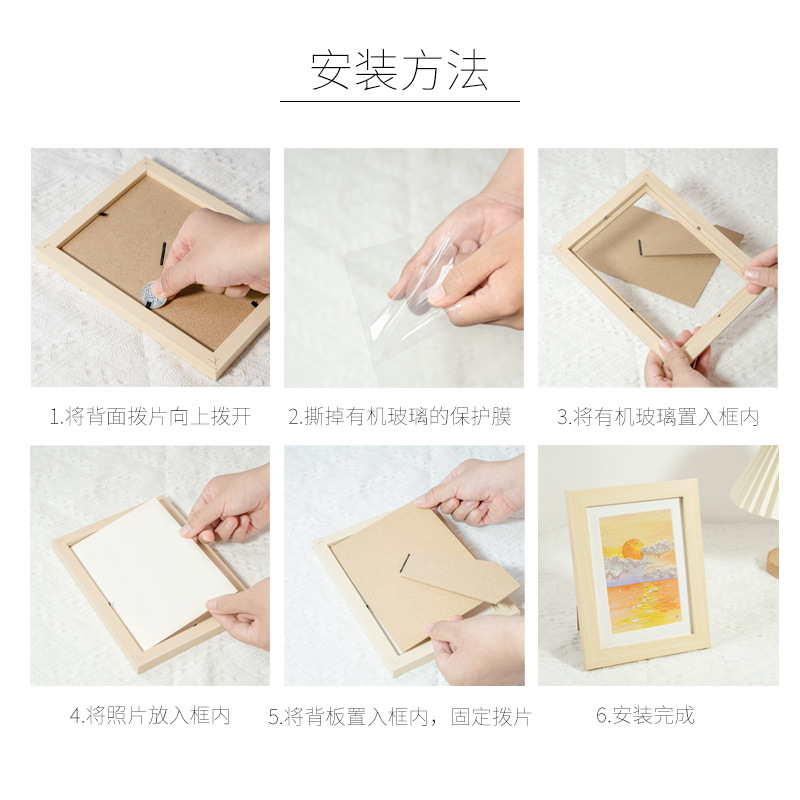 安装方法

1.将背面拨片向上拨开

2.撕掉有机玻璃的保护膜

3.将有机玻璃置入框内

4.将照片放入框内

5.将背板置入框内，固定拨片

6.安装完成