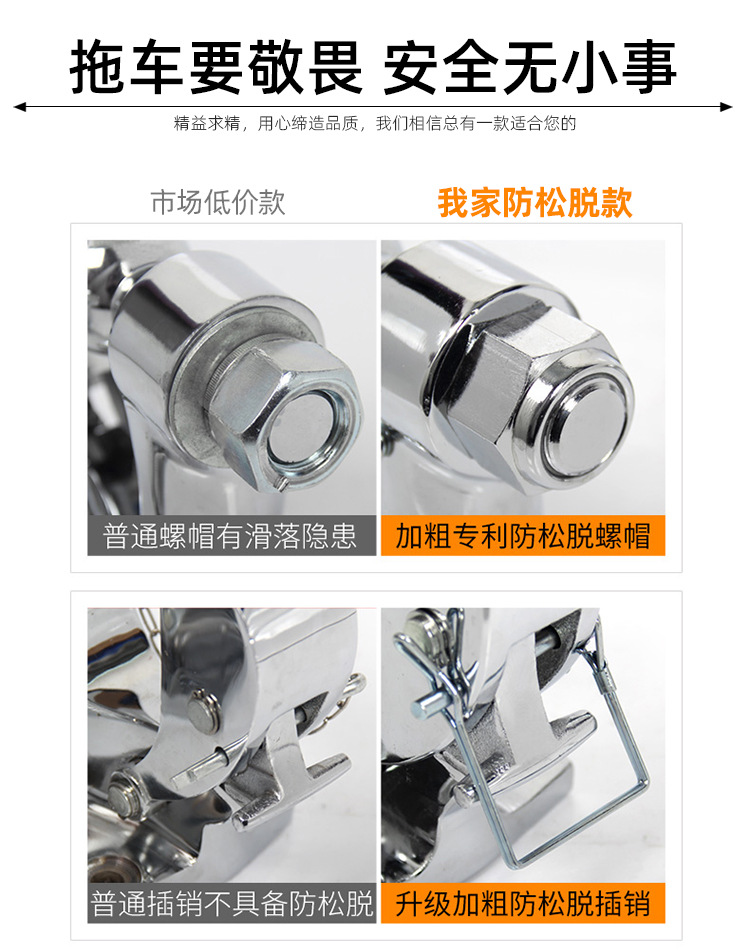 拖车要敬畏 安全无小事

精益求精，用心缔造品质，我们相信总有一款适合您的

市场低价款

我家防松脱款

普通螺帽有滑落隐患

加粗专利防松脱螺帽

普通插销不具备防松脱

升级加粗防松脱插销