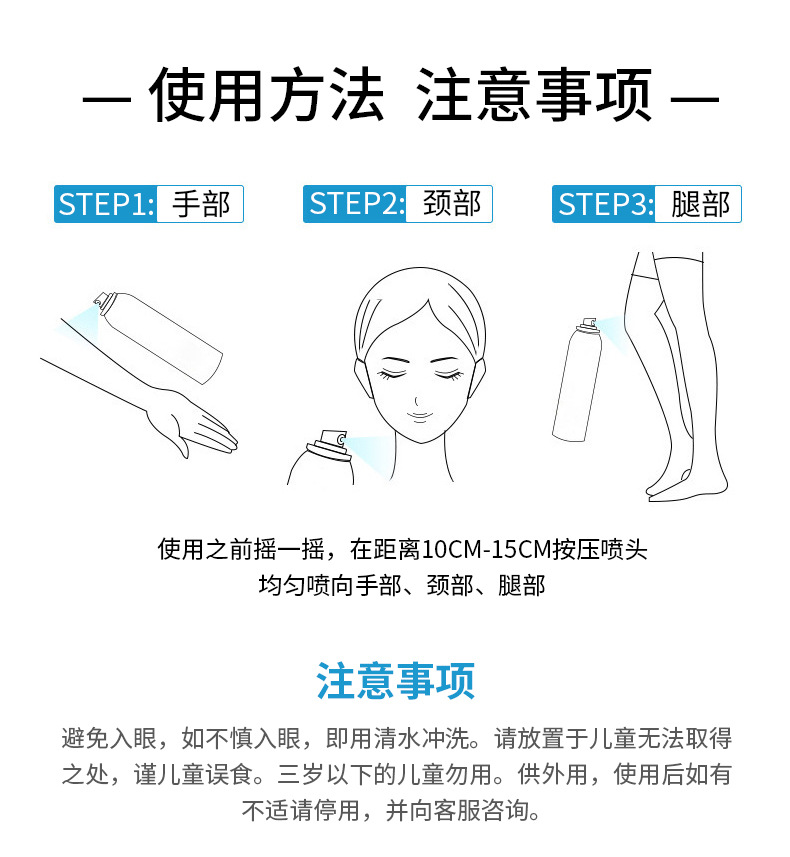 — 使用方法 注意事项 —

STEP1: 手部

STEP2: 颈部

STEP3: 腿部

使用之前摇一摇，在距离10CM-15CM按压喷头
均匀喷向手部、颈部、腿部

注意事项

避免入眼，如不慎入眼，即用清水冲洗。请放置于儿童无法取得之处，谨儿童误食。三岁以下的儿童勿用。供外用，使用后如有不适请停用，并向客服咨询。