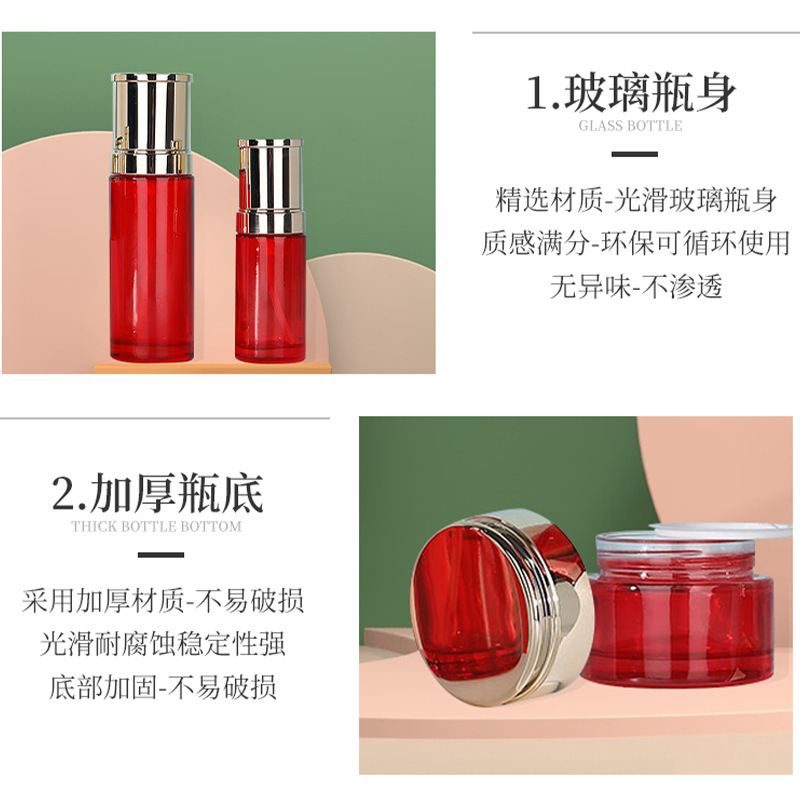 1.玻璃瓶身
GLASS BOTTLE

精选材质-光滑玻璃瓶身
质感满分-环保可循环使用
无异味-不渗透

2.加厚瓶底
THICK BOTTLE BOTTOM

采用加厚材质-不易破损
光滑耐腐蚀稳定性强
底部加固-不易破损