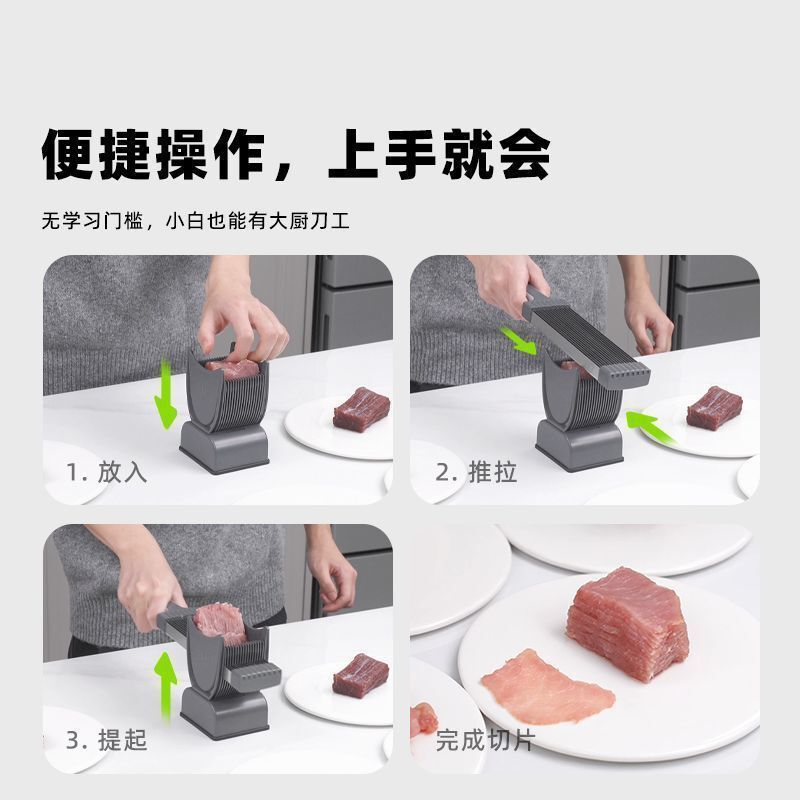 便捷操作，上手就会

无学习门槛，小白也能有大厨刀工

1. 放入

2. 推拉

3. 提起

完成切片