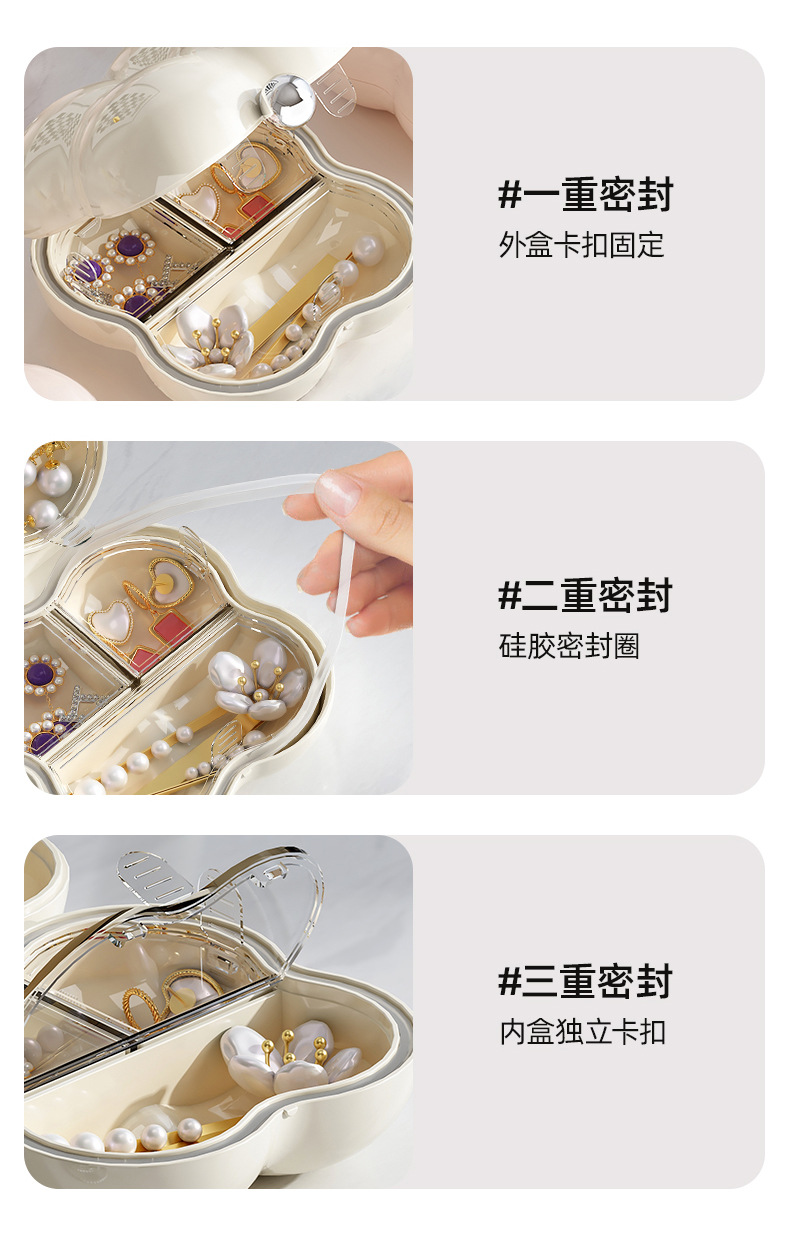 #一重密封
外盒卡扣固定

#二重密封
硅胶密封圈

#三重密封
内盒独立卡扣