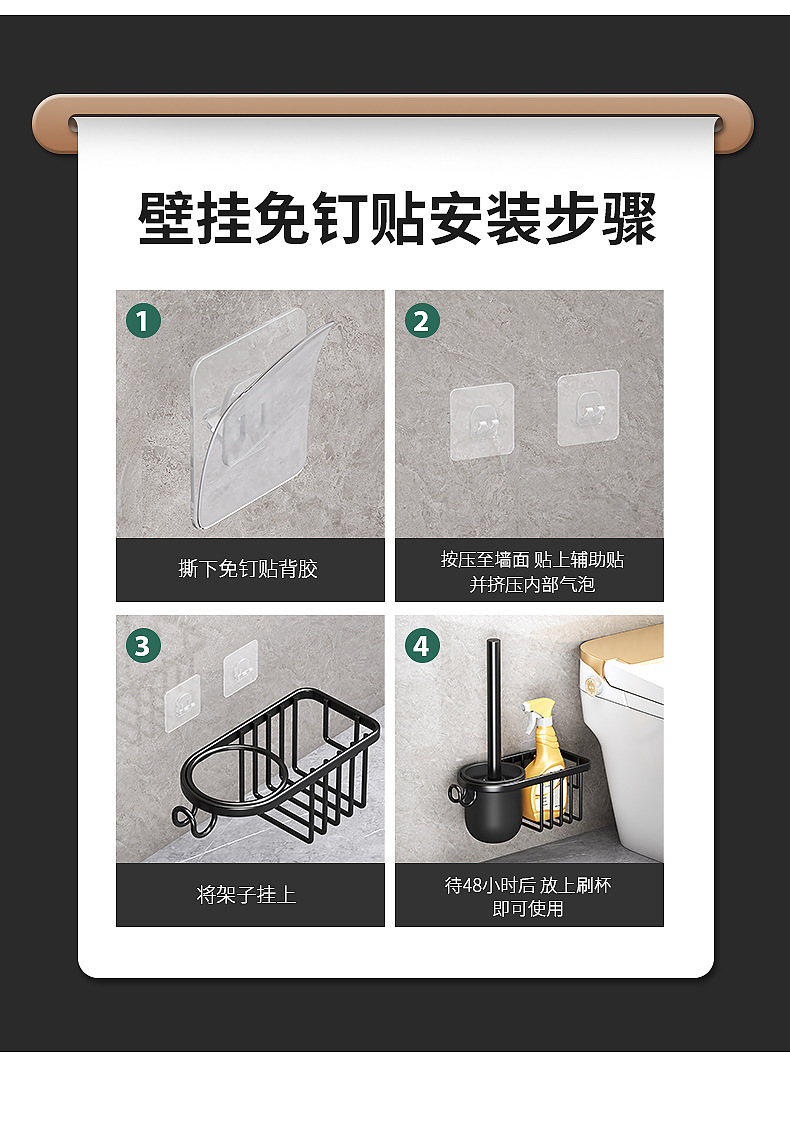 壁挂免钉贴安装步骤

1
撕下免钉贴背胶

2
按压至墙面 贴上辅助贴
并挤压内部气泡

3
将架子挂上

4
待48小时后 放上刷杯
即可使用