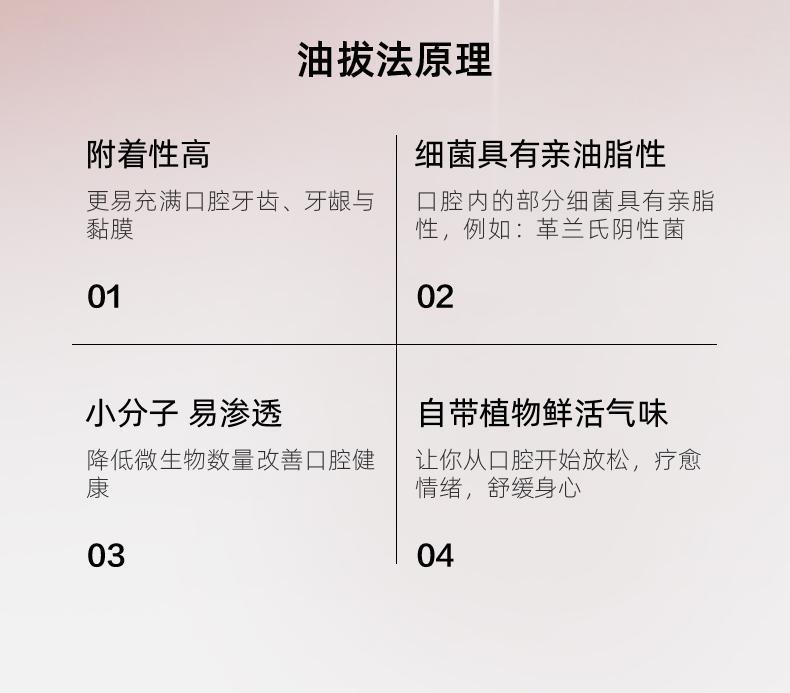 油拔法原理

附着性高

更易充满口腔牙齿、牙龈与黏膜

01

细菌具有亲油脂性

口腔内的部分细菌具有亲脂性，例如：革兰氏阴性菌

02

小分子 易渗透

降低微生物数量改善口腔健康

03

自带植物鲜活气味

让你从口腔开始放松，疗愈情绪，舒缓身心

04