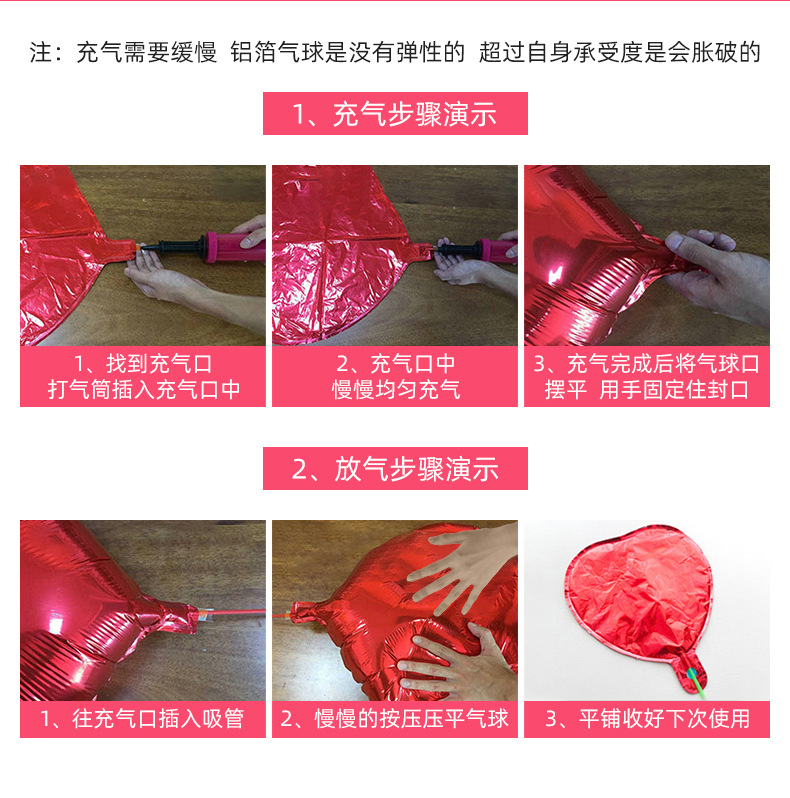 注：充气需要缓慢 铝箔气球是没有弹性的 超过自身承受度是会胀破的

1、充气步骤演示

1、找到充气口
打气筒插入充气口中

2、充气口中
慢慢均匀充气

3、充气完成后将气球口
摆平 用手固定住封口

2、放气步骤演示

1、往充气口插入吸管

2、慢慢的按压压平气球

3、平铺收好下次使用