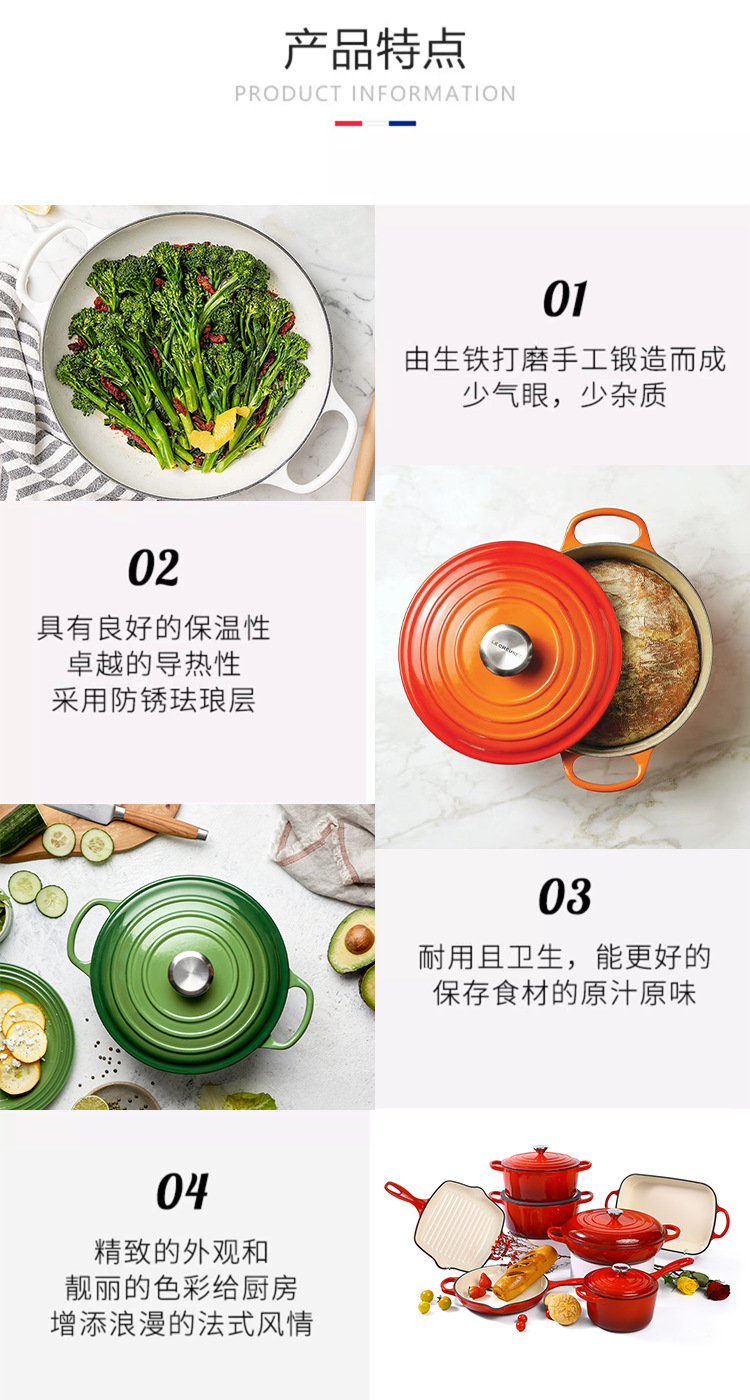 产品特点
PRODUCT INFORMATION

01
由生铁打磨手工锻造而成
少气眼，少杂质

02
具有良好的保温性
卓越的导热性
采用防锈珐琅层

LE CREUSET

03
耐用且卫生，能更好的
保存食材的原汁原味

04
精致的外观和
靓丽的色彩给厨房
增添浪漫的法式风情