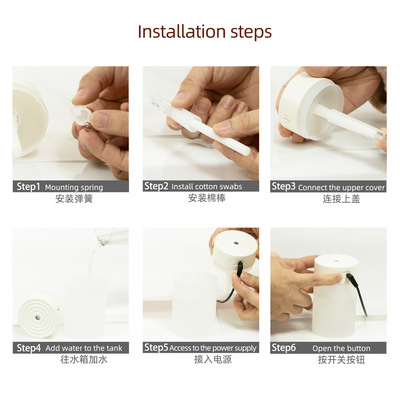 Installation steps

Step1 Mounting spring
安装弹簧

Step2 Install cotton swabs
安装棉棒

Step3 Connect the upper cover
连接上盖

Step4 Add water to the tank
往水箱加水

Step5 Access to the power supply
接入电源

Step6 Open the button
按开关按钮