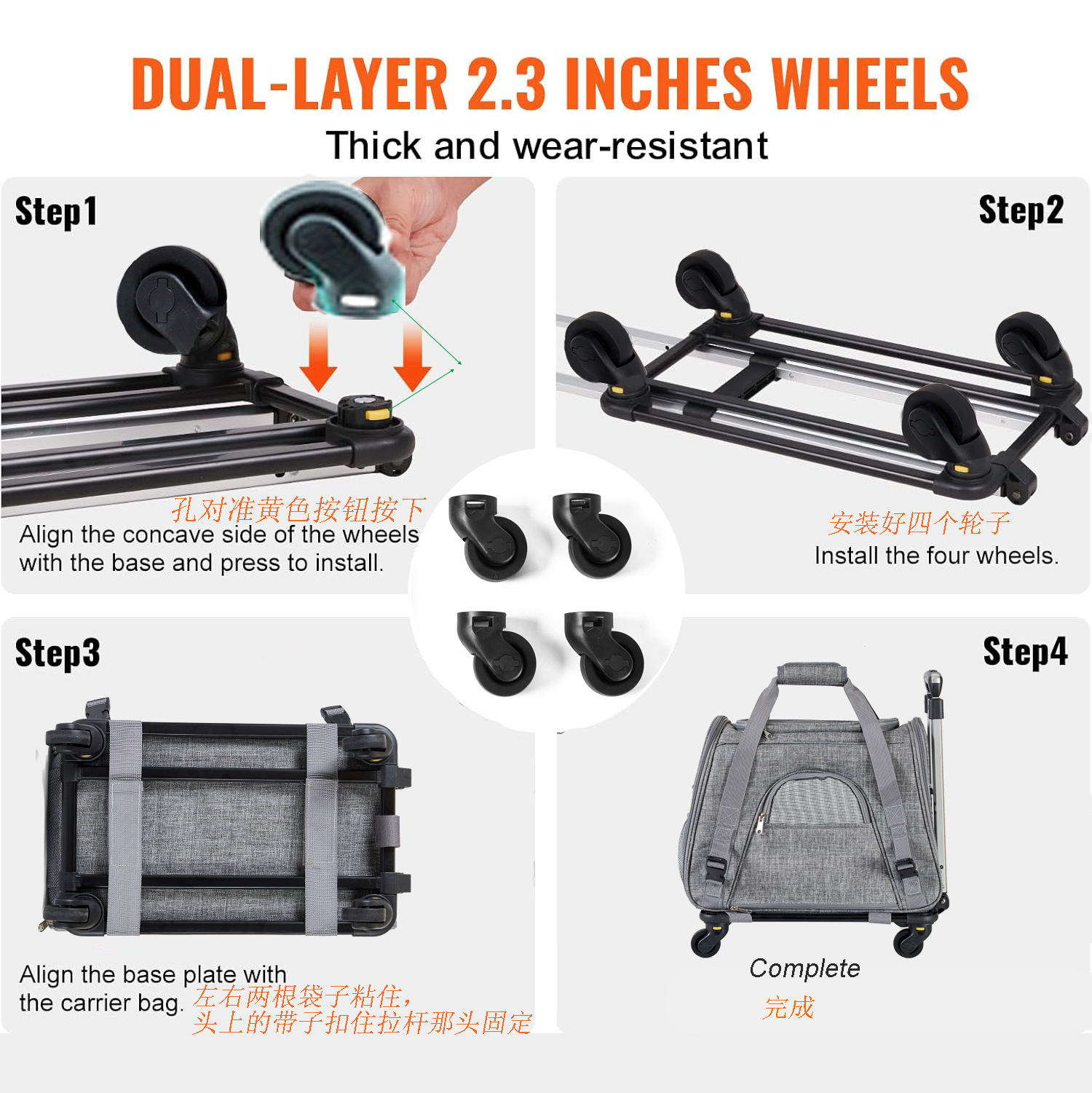 DUAL-LAYER 2.3 INCHES WHEELS

Thick and wear-resistant

Step1

孔对准黄色按钮按下

Align the concave side of the wheels with the base and press to install.

Step2

安装好四个轮子

Install the four wheels.

Step3

Align the base plate with the carrier bag. 左右两根袋子粘住，头上的带子扣住拉杆那头固定

Step4

Complete

完成