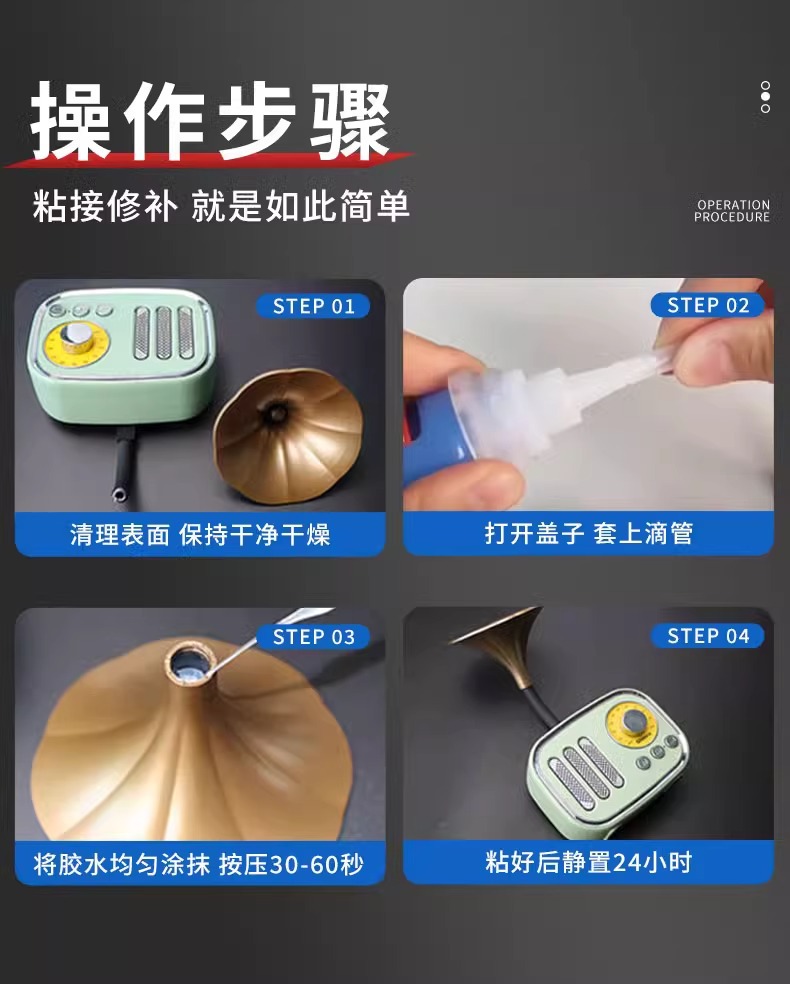 操作步骤

粘接修补 就是如此简单

OPERATION PROCEDURE

STEP 01

清理表面 保持干净干燥

STEP 02

打开盖子 套上滴管

STEP 03

将胶水均匀涂抹 按压30-60秒

STEP 04

粘好后静置24小时