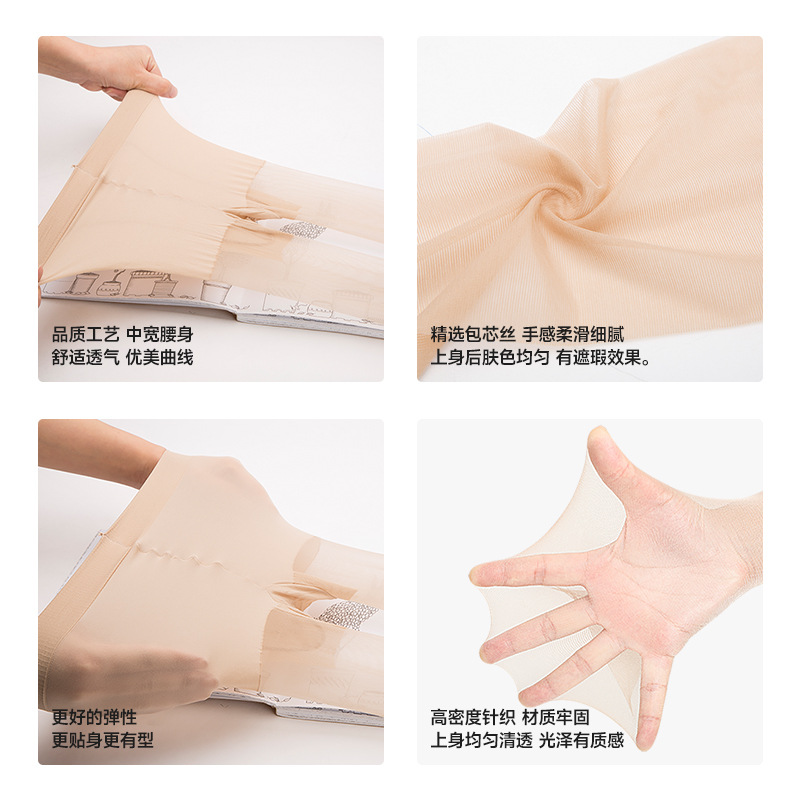 品质工艺 中宽腰身
舒适透气 优美曲线

精选包芯丝 手感柔滑细腻
上身后肤色均匀 有遮瑕效果。

更好的弹性
更贴身更有型

高密度针织 材质牢固
上身均匀清透 光泽有质感