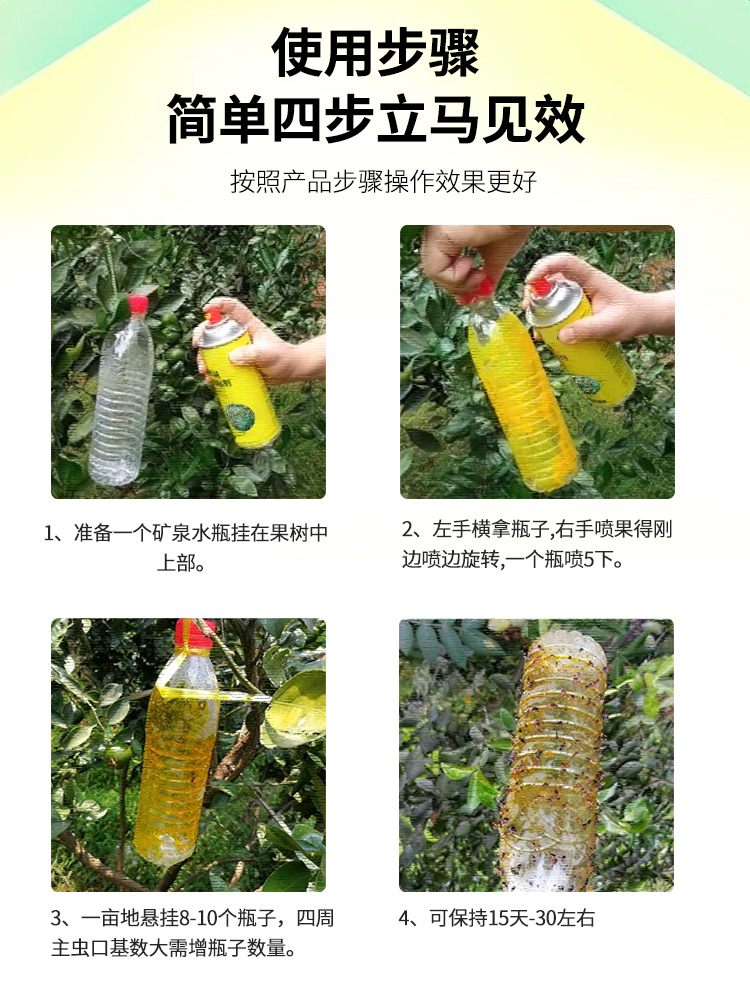 使用步骤
简单四步立马见效

按照产品步骤操作效果更好

1、准备一个矿泉水瓶挂在果树中上部。

2、左手横拿瓶子,右手喷果得刚边喷边旋转,一个瓶喷5下。

3、一亩地悬挂8-10个瓶子，四周主虫口基数大需增瓶子数量。

4、可保持15天-30左右