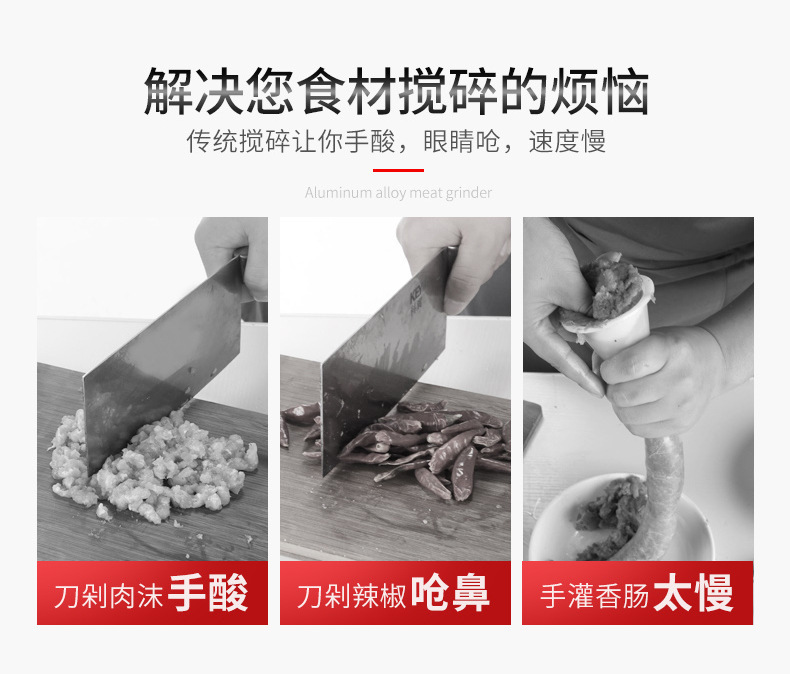 解决您食材搅碎的烦恼
传统搅碎让你手酸，眼睛呛，速度慢

Aluminum alloy meat grinder

刀剁肉沫 手酸

刀剁辣椒 呛鼻

手灌香肠 太慢