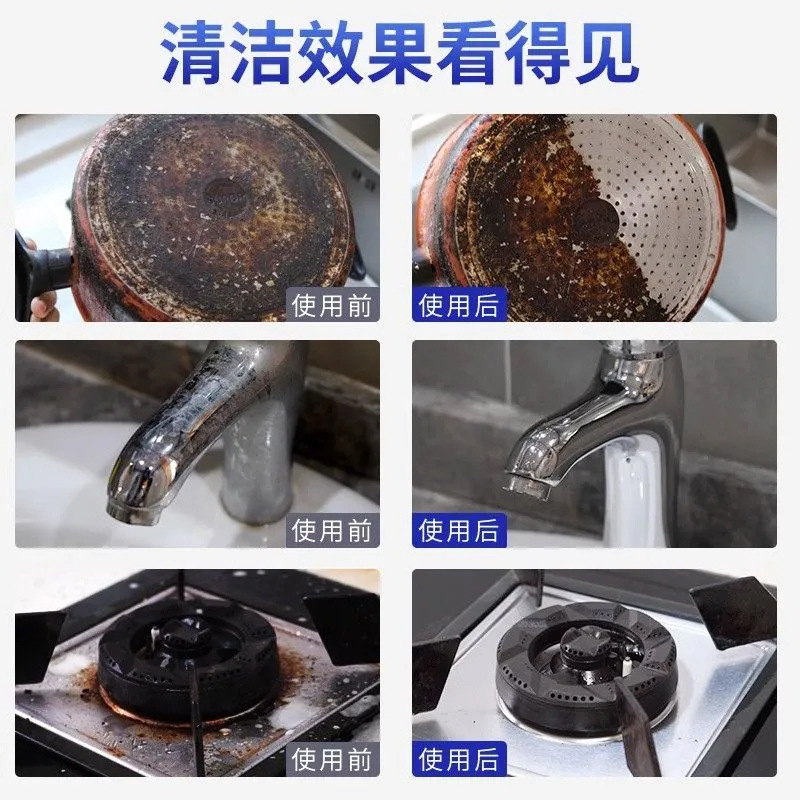 清洁效果看得见

使用前

使用后

使用前

使用后

使用前

使用后