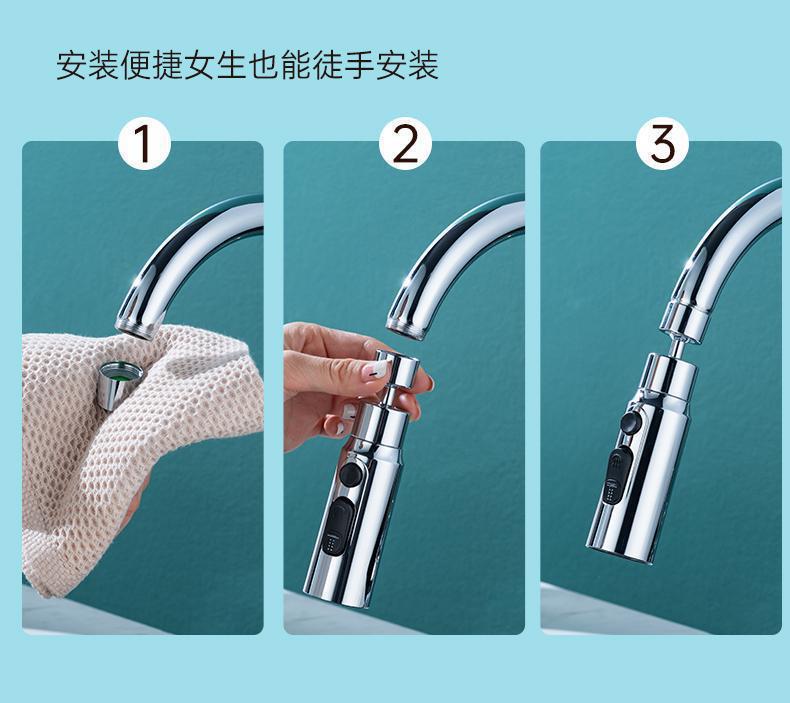 安装便捷女生也能徒手安装

1

2

3