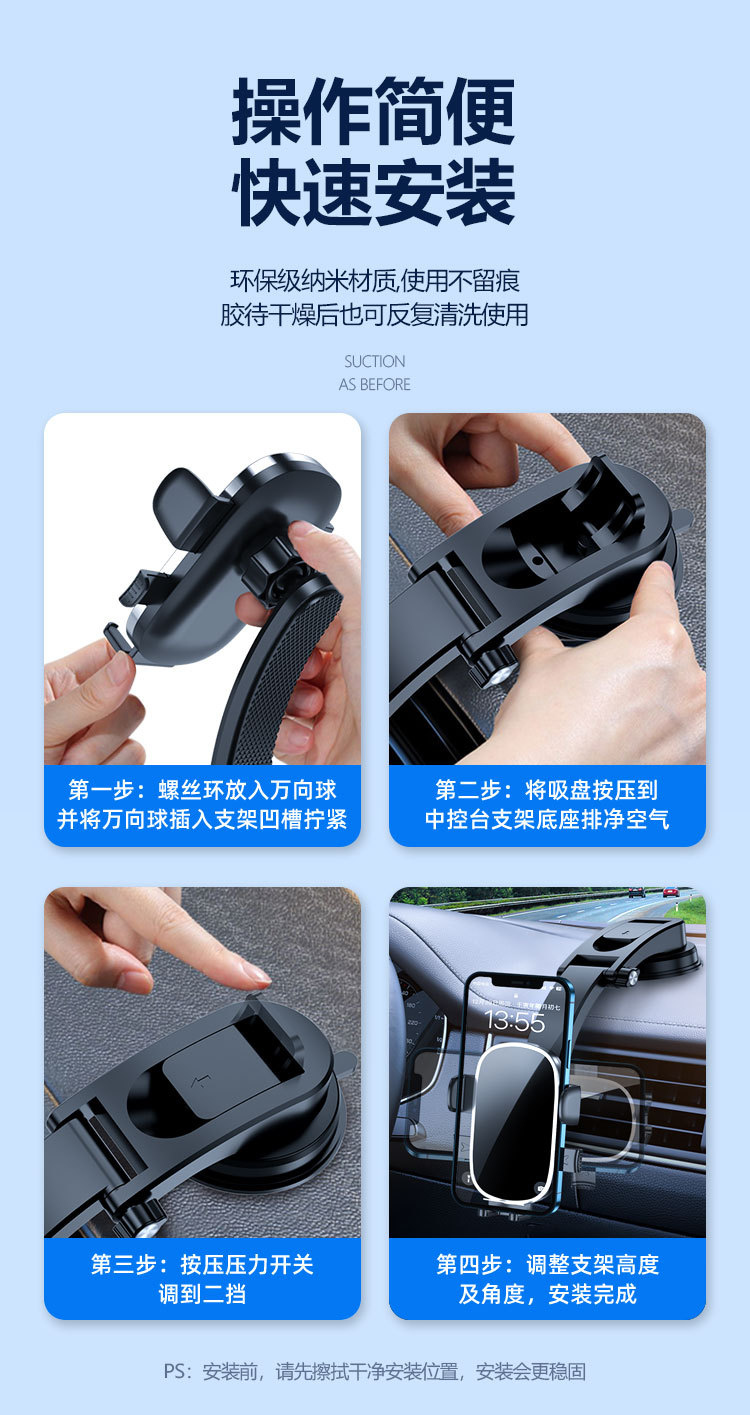 操作简便
快速安装

环保级纳米材质,使用不留痕
胶待干燥后也可反复清洗使用

SUCTION
AS BEFORE

第一步：螺丝环放入万向球
并将万向球插入支架凹槽拧紧

第二步：将吸盘按压到
中控台支架底座排净空气

第三步：按压压力开关
调到二挡

13:55

第四步：调整支架高度
及角度，安装完成

PS：安装前，请先擦拭干净安装位置，安装会更稳固