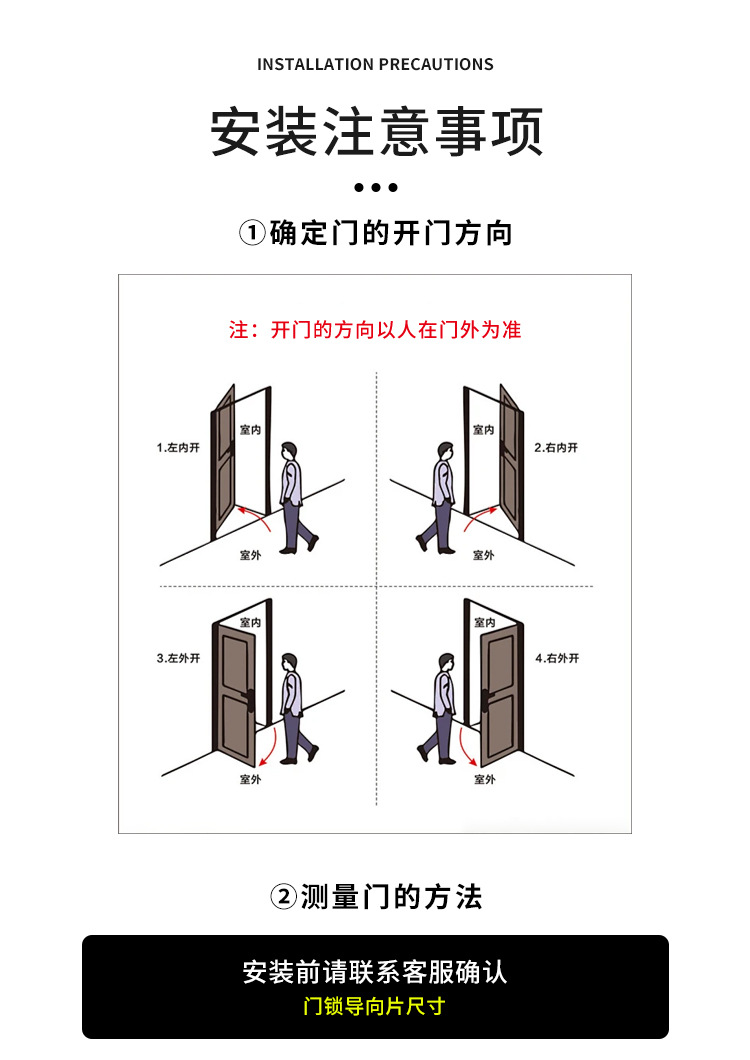 INSTALLATION PRECAUTIONS

安装注意事项

①确定门的开门方向

注：开门的方向以人在门外为准

1.左内开
室内
室外

室内
2.右内开
室外

3.左外开
室内
室外

室内
4.右外开
室外

②测量门的方法

安装前请联系客服确认
门锁导向片尺寸