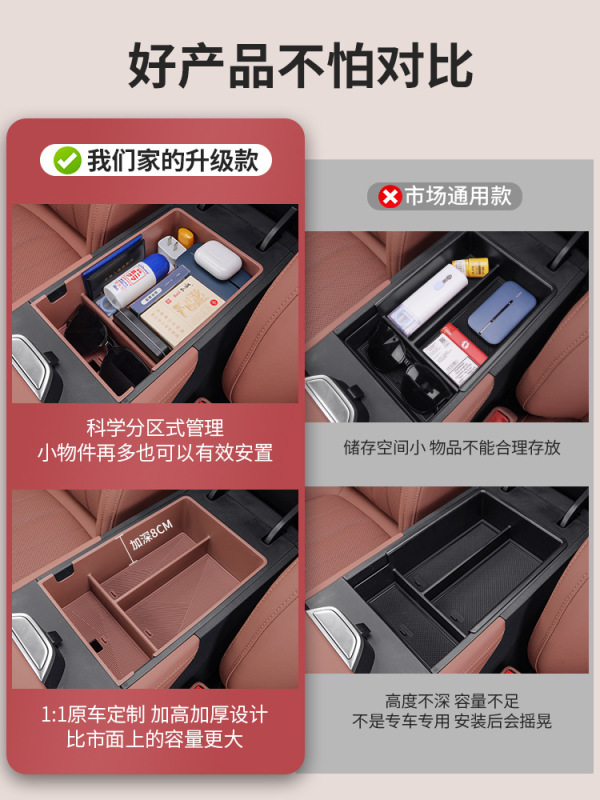 好产品不怕对比

我们家的升级款

科学分区式管理
小物件再多也可以有效安置

加深8CM

1:1原车定制 加高加厚设计
比市面上的容量更大

市场通用款

储存空间小 物品不能合理存放

高度不深 容量不足
不是专车专用 安装后会摇晃