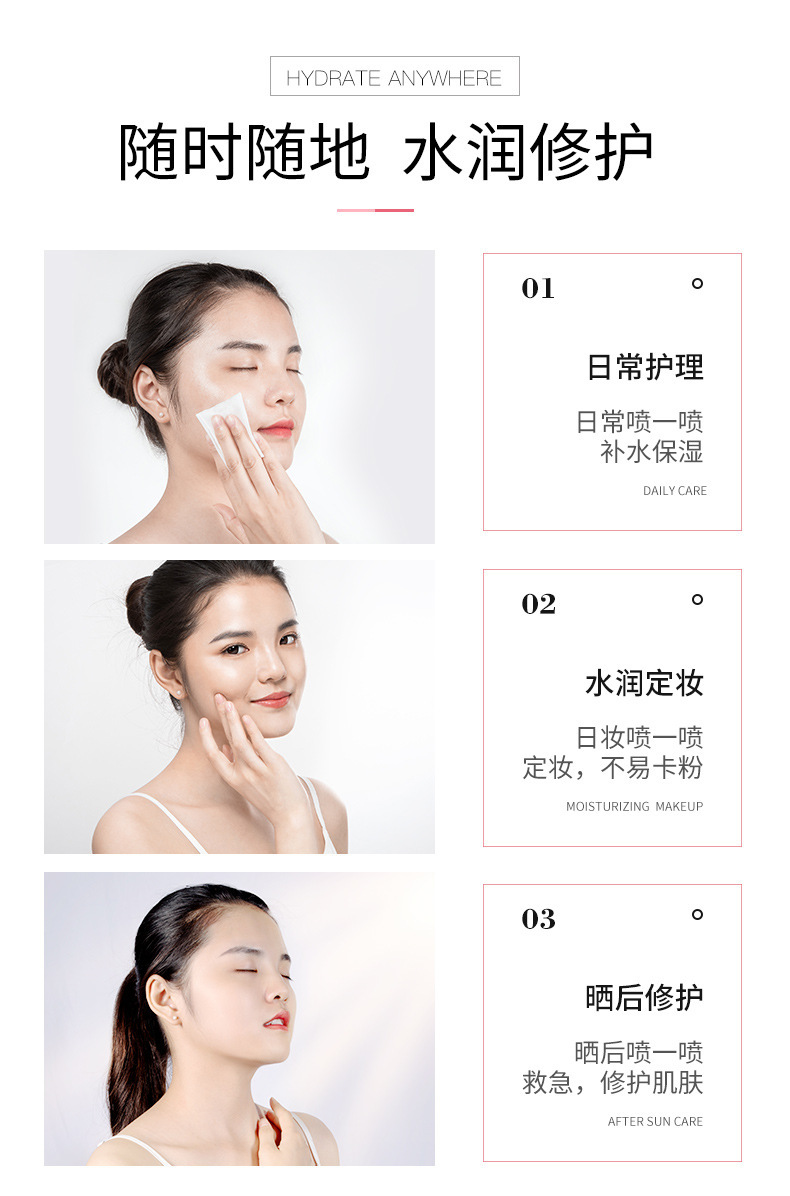 HYDRATE ANYWHERE

随时随地 水润修护

01

日常护理

日常喷一喷
补水保湿

DAILY CARE

02

水润定妆

日妆喷一喷
定妆，不易卡粉

MOISTURIZING MAKEUP

03

晒后修护

晒后喷一喷
救急，修护肌肤

AFTER SUN CARE