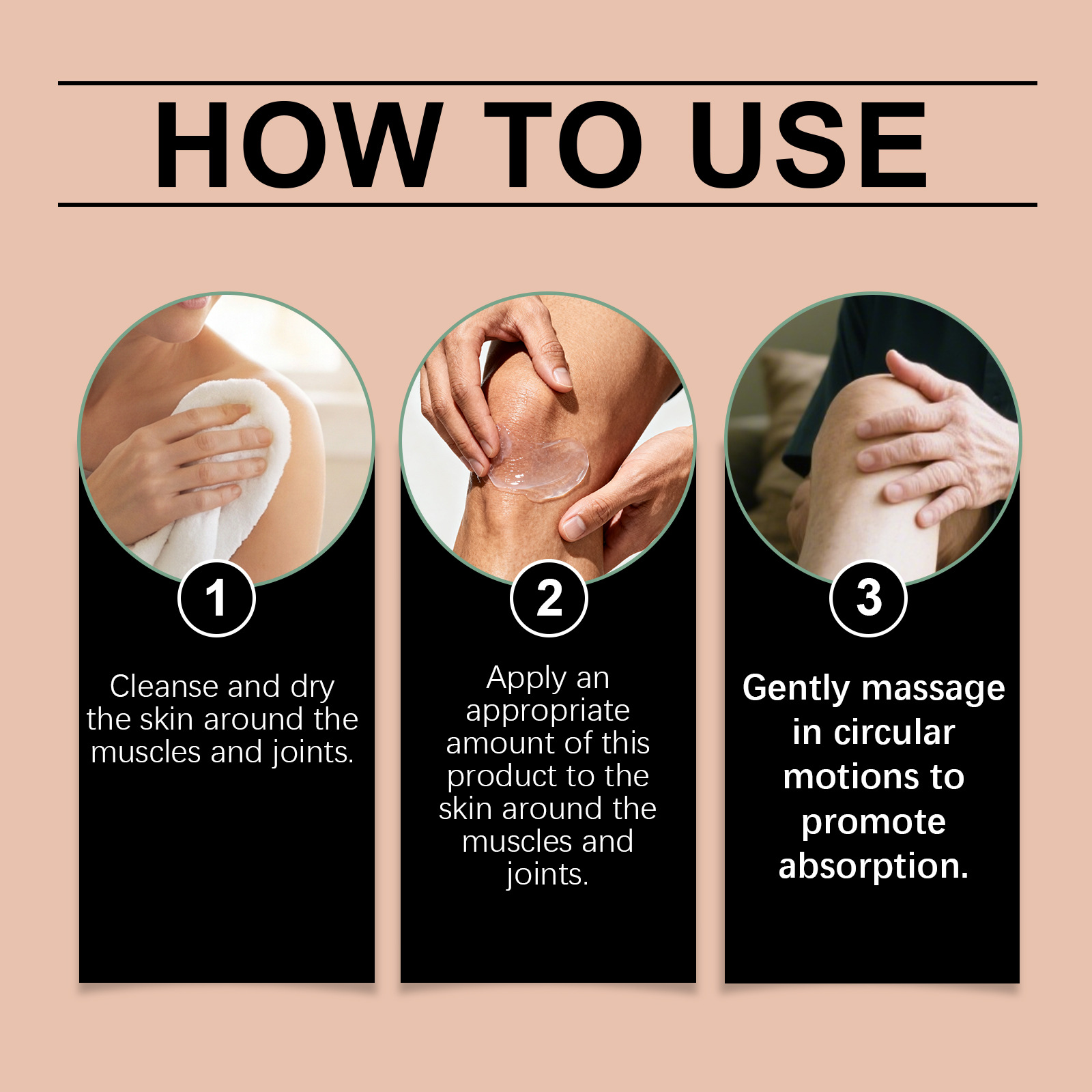 HOW TO USE

1

Cleanse and dry the skin around the muscles and joints.

2

Apply an appropriate amount of this product to the skin around the muscles and joints.

3

Gently massage in circular motions to promote absorption.