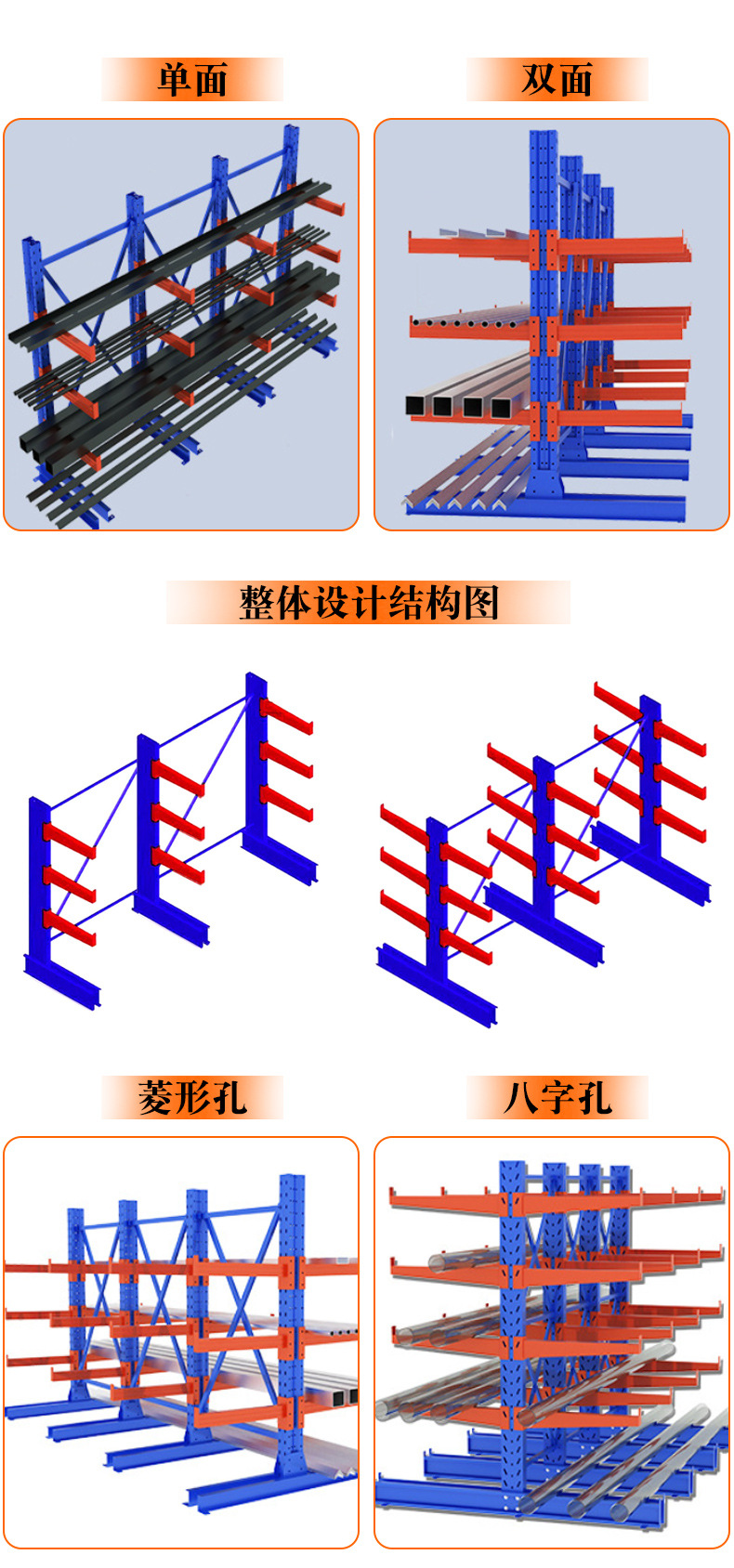 单面

双面

整体设计结构图

菱形孔

八字孔