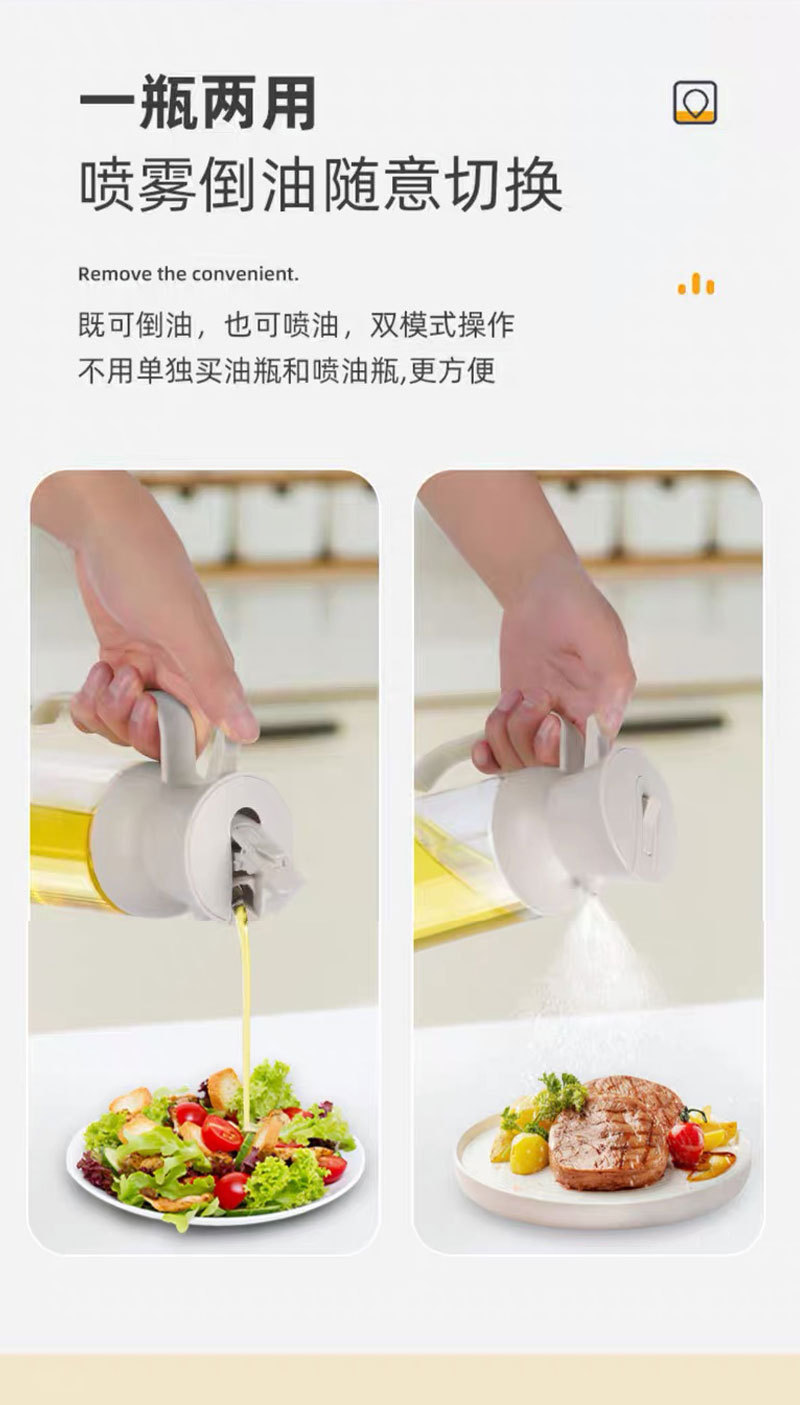 一瓶两用
喷雾倒油随意切换

Remove the convenient.

既可倒油，也可喷油，双模式操作
不用单独买油瓶和喷油瓶,更方便