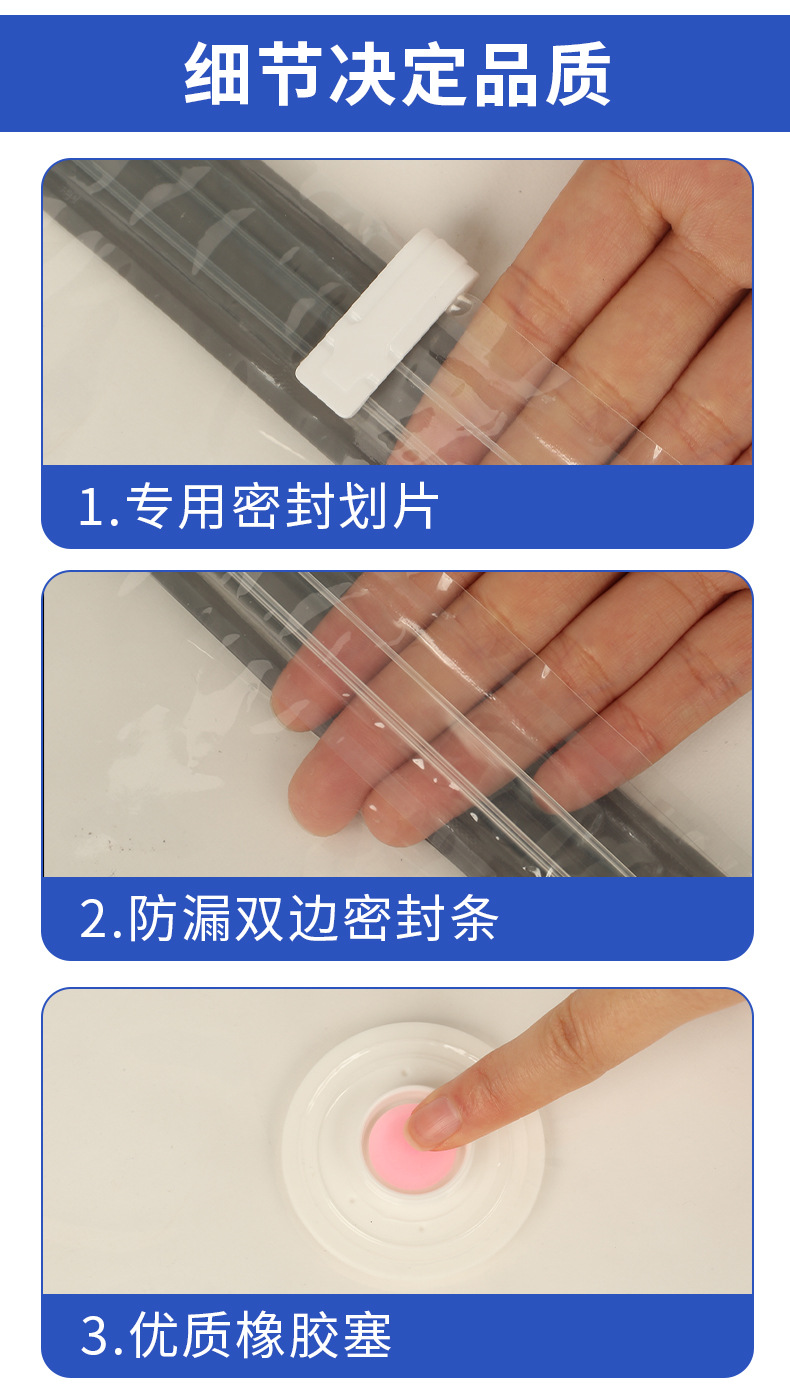 细节决定品质

1.专用密封划片

2.防漏双边密封条

3.优质橡胶塞