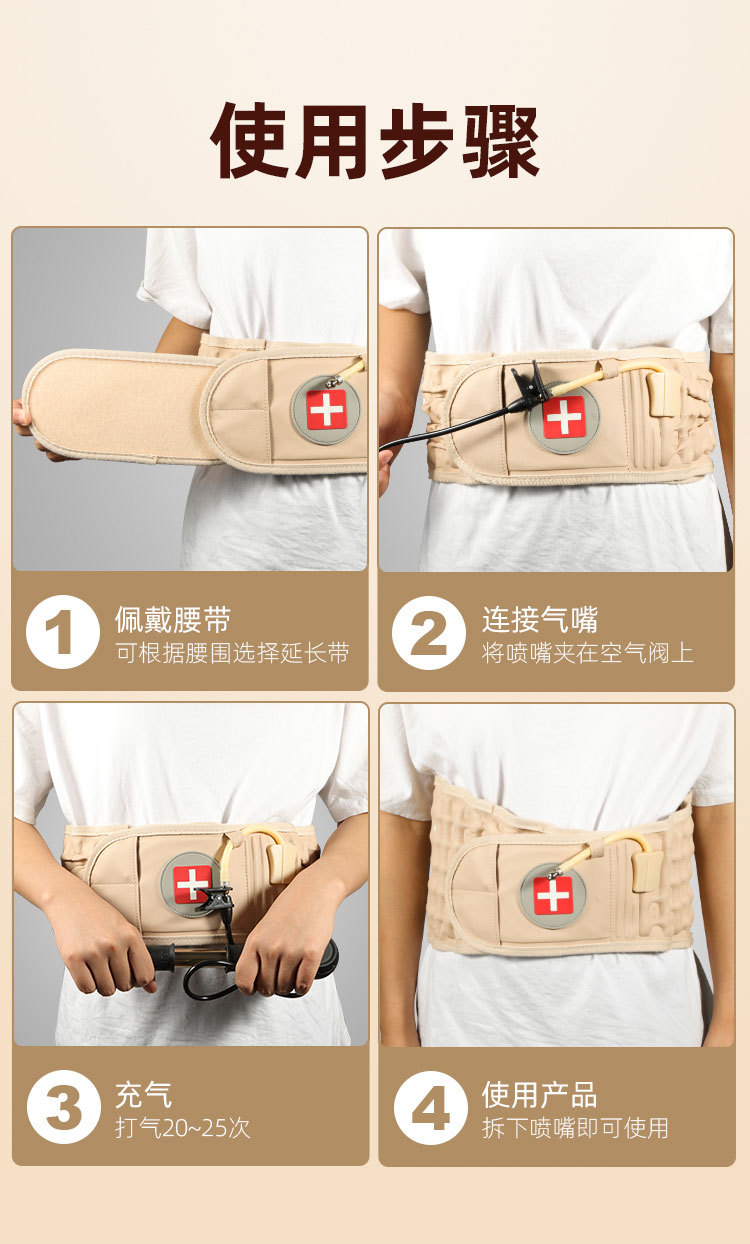 使用步骤

1 佩戴腰带
可根据腰围选择延长带

2 连接气嘴
将喷嘴夹在空气阀上

3 充气
打气20~25次

4 使用产品
拆下喷嘴即可使用