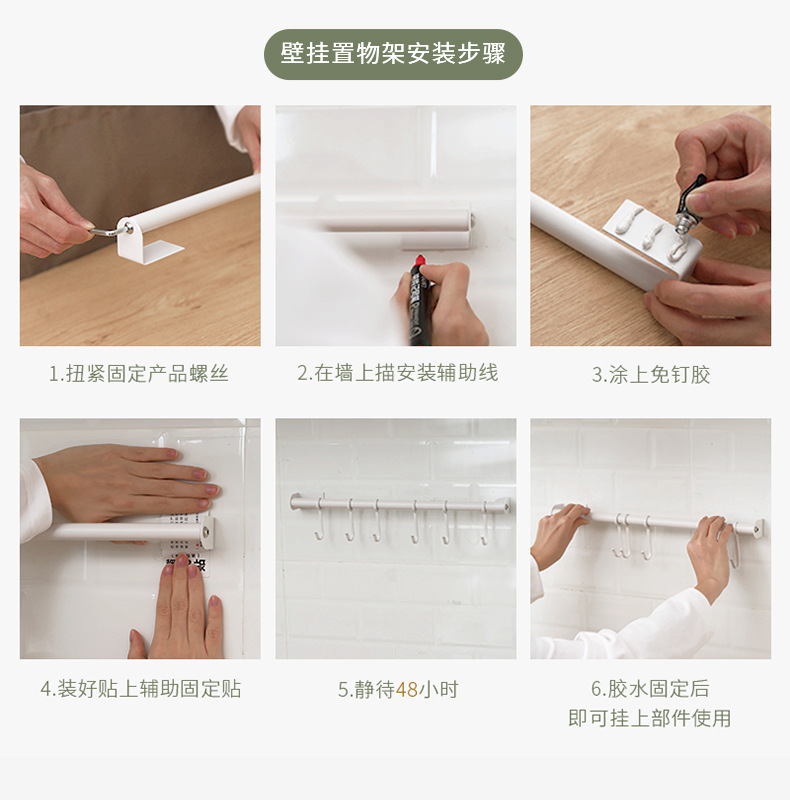 壁挂置物架安装步骤

1.扭紧固定产品螺丝

2.在墙上描安装辅助线

3.涂上免钉胶

4.装好贴上辅助固定贴

5.静待48小时

6.胶水固定后
即可挂上部件使用