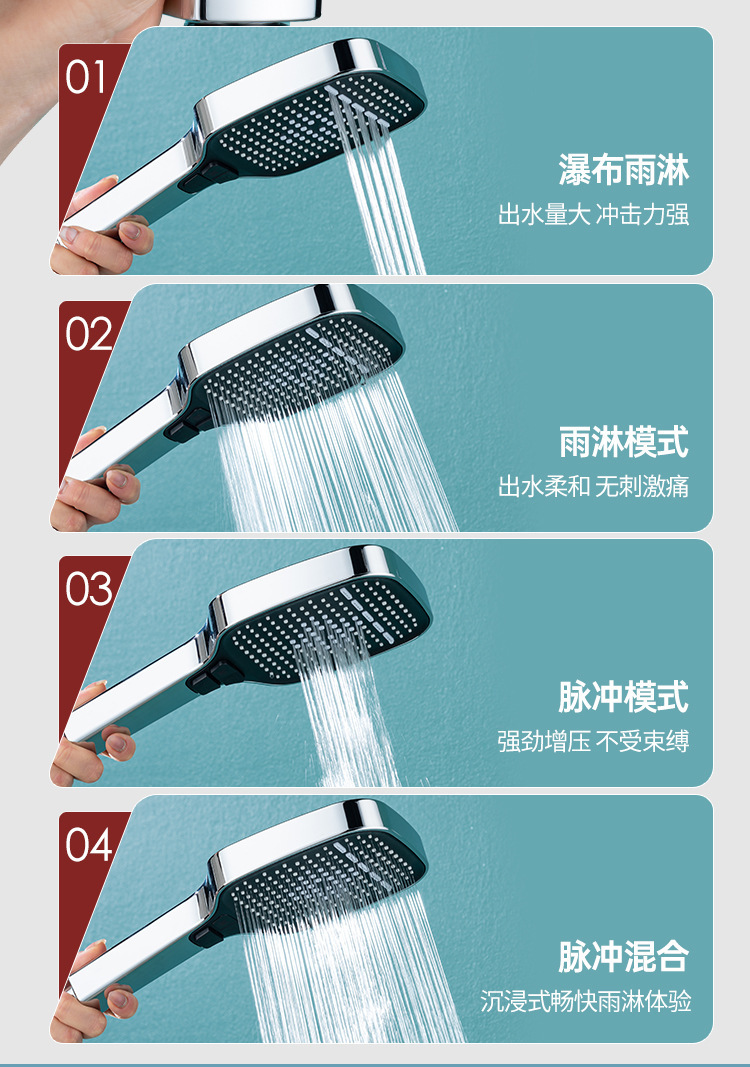 01

瀑布雨淋

出水量大 冲击力强

02

雨淋模式

出水柔和 无刺激痛

03

脉冲模式

强劲增压 不受束缚

04

脉冲混合

沉浸式畅快雨淋体验