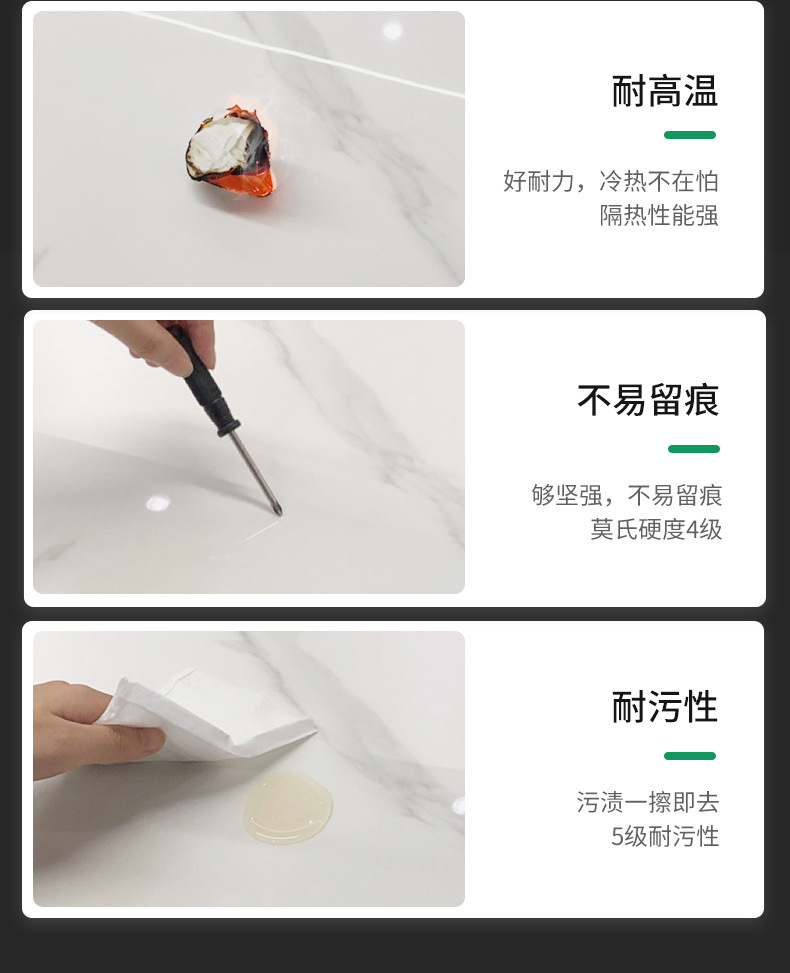 耐高温

好耐力，冷热不在怕
隔热性能强

不易留痕

够坚强，不易留痕
莫氏硬度4级

耐污性

污渍一擦即去
5级耐污性