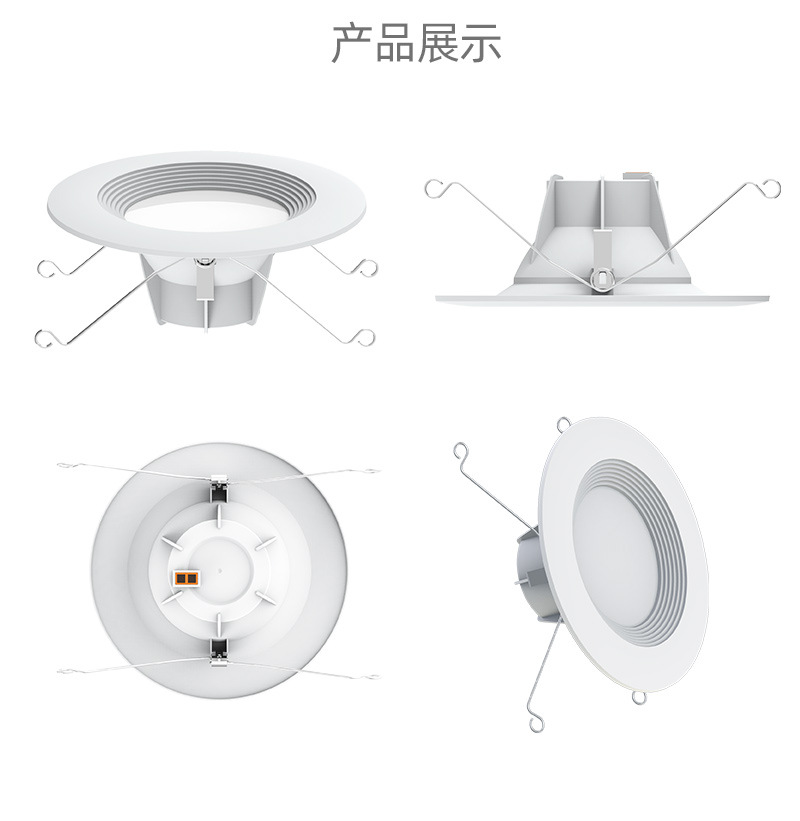 产品展示