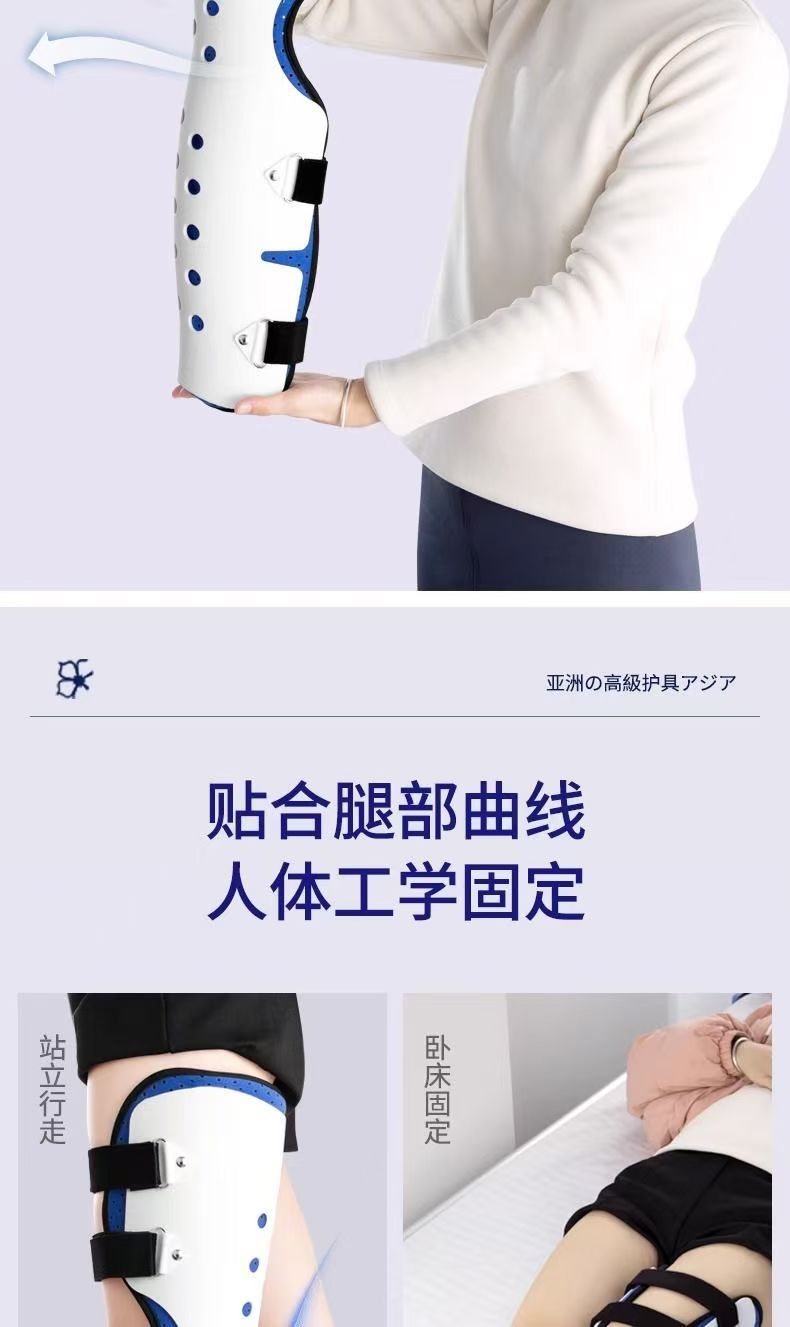 亚洲の高級护具アジア

贴合腿部曲线
人体工学固定

站立行走

卧床固定